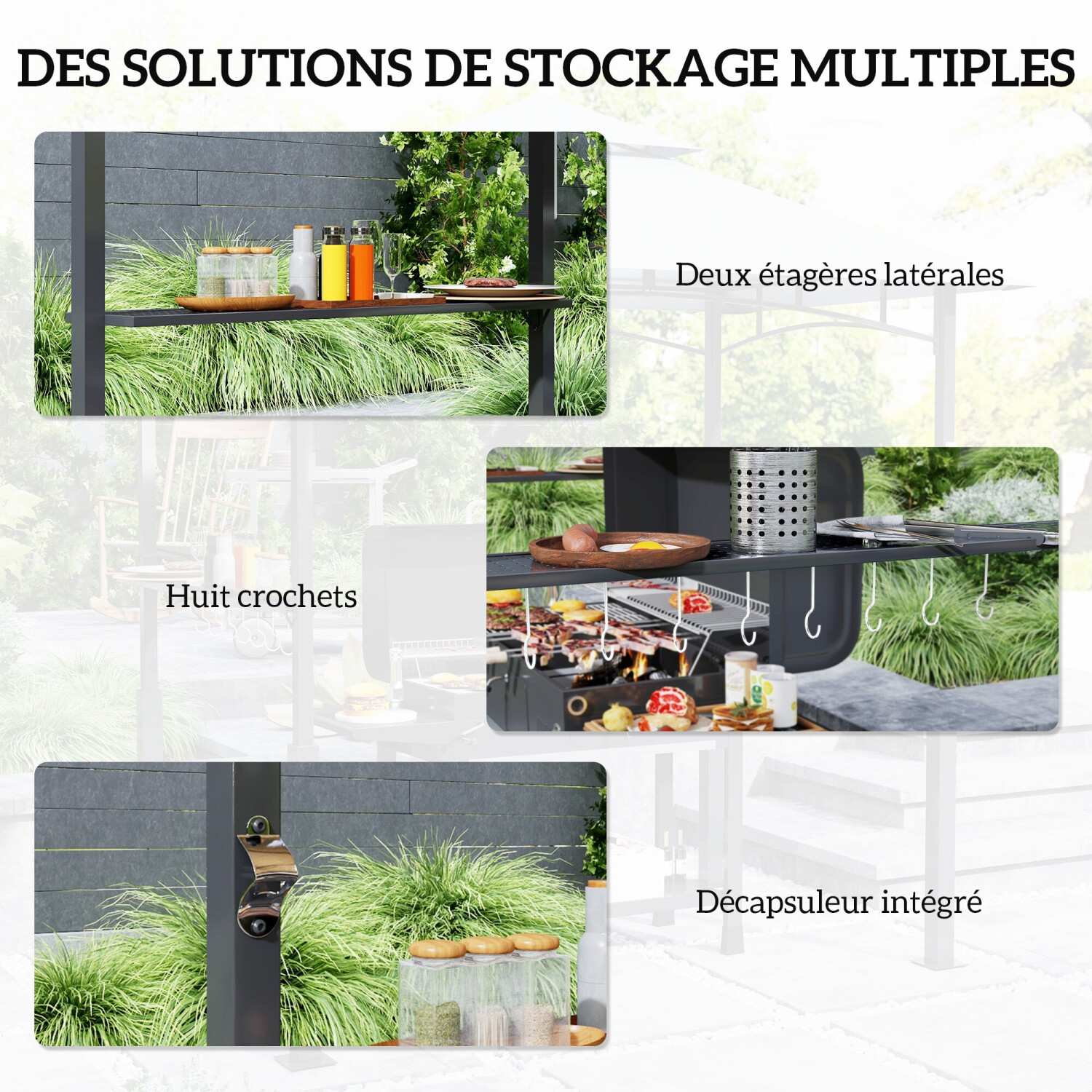 DES SOLUTIONS DE STOCKAGE MULTIPLES

Deux étagères latérales

Huit crochets

Décapsuleur intégré