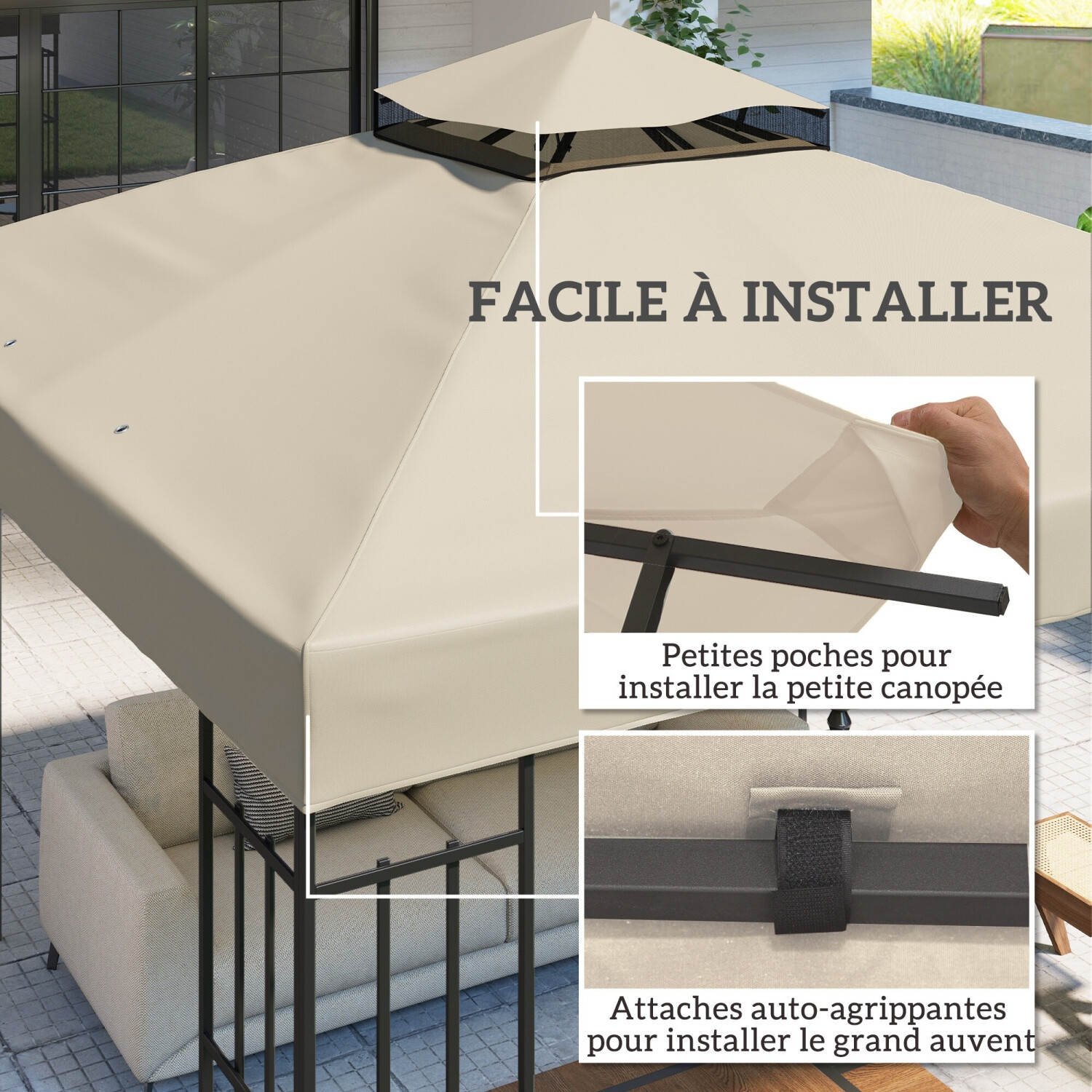 FACILE À INSTALLER

Petites poches pour installer la petite canopée

Attaches auto-agrippantes pour installer le grand auvent