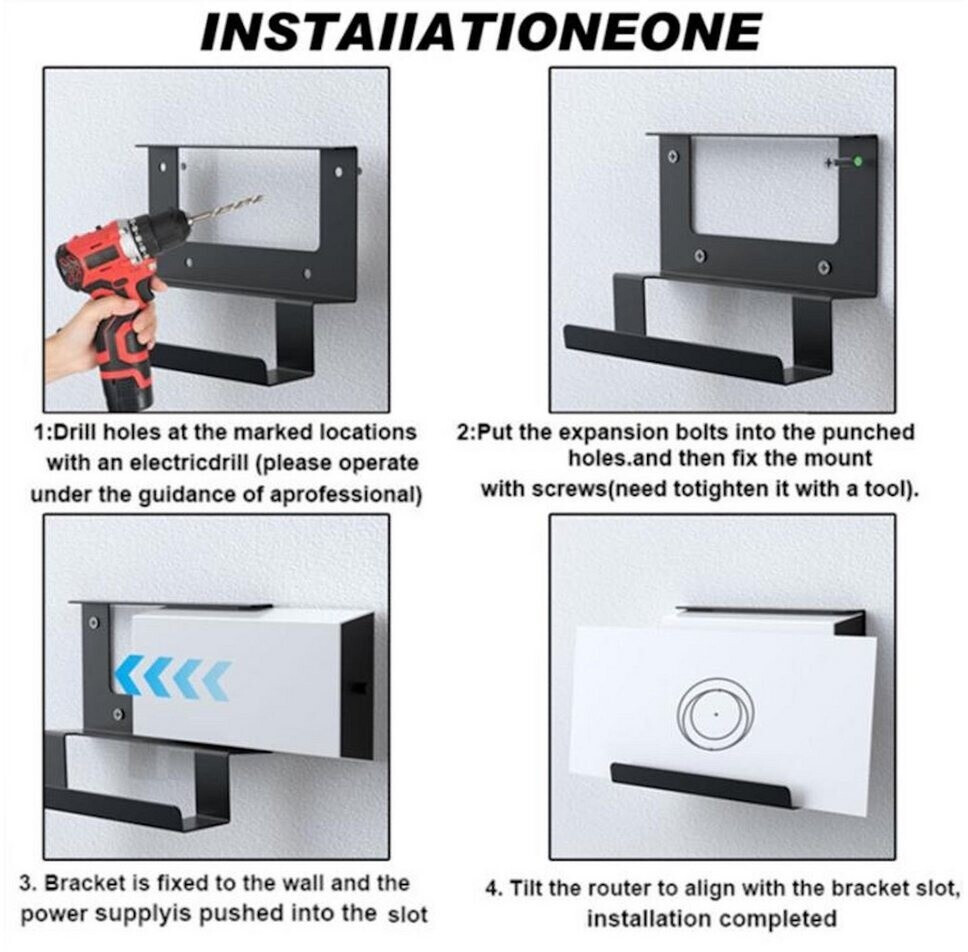 INSTAIIATIONEONE

1:Drill holes at the marked locations with an electricdrill (please operate under the guidance of aprofessional)

2:Put the expansion bolts into the punched holes.and then fix the mount with screws(need totighten it with a tool).

3. Bracket is fixed to the wall and the power supplyis pushed into the slot

4. Tilt the router to align with the bracket slot, installation completed