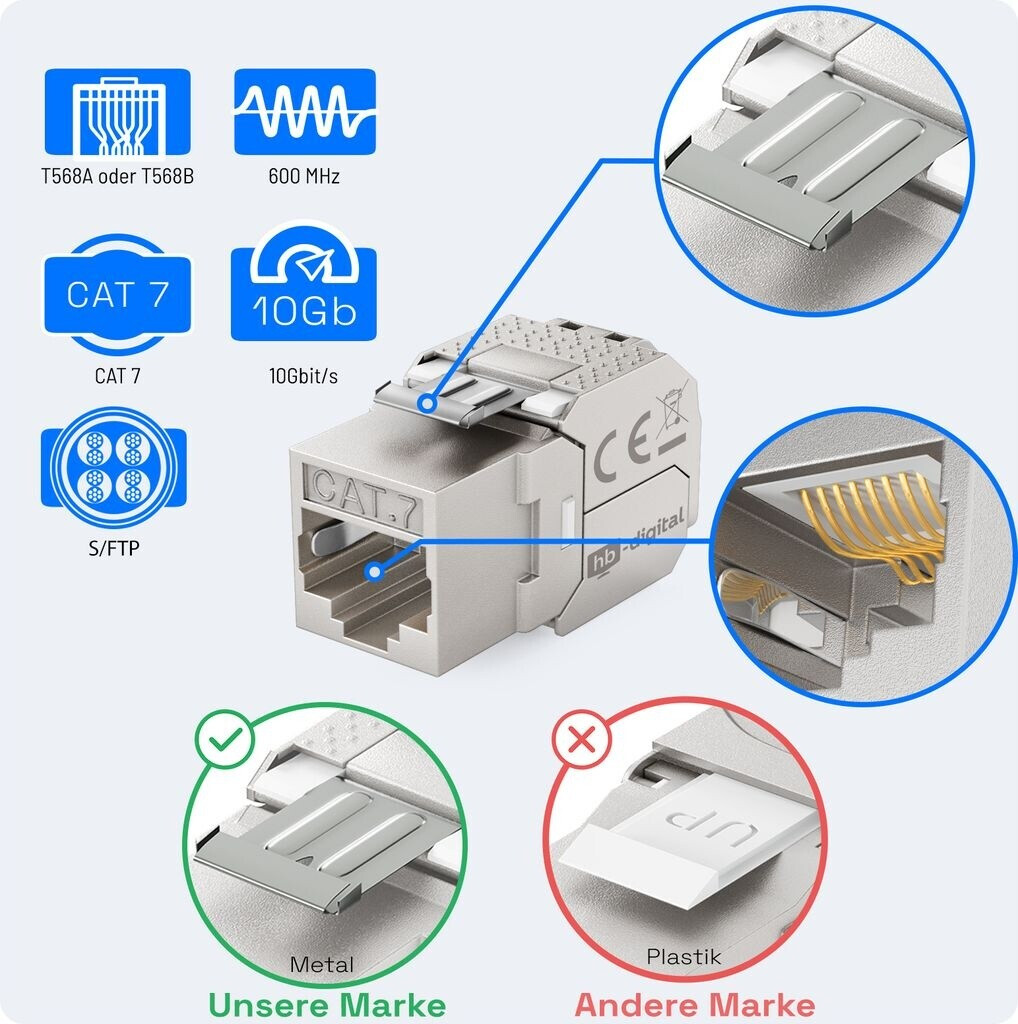 T568A oder T568B

600 MHz

CAT 7

CAT 7

10Gb

10Gbit/s

S/FTP

CAT.7

CE

hb-digital

UP

Metal

Unsere Marke

Plastik

Andere Marke