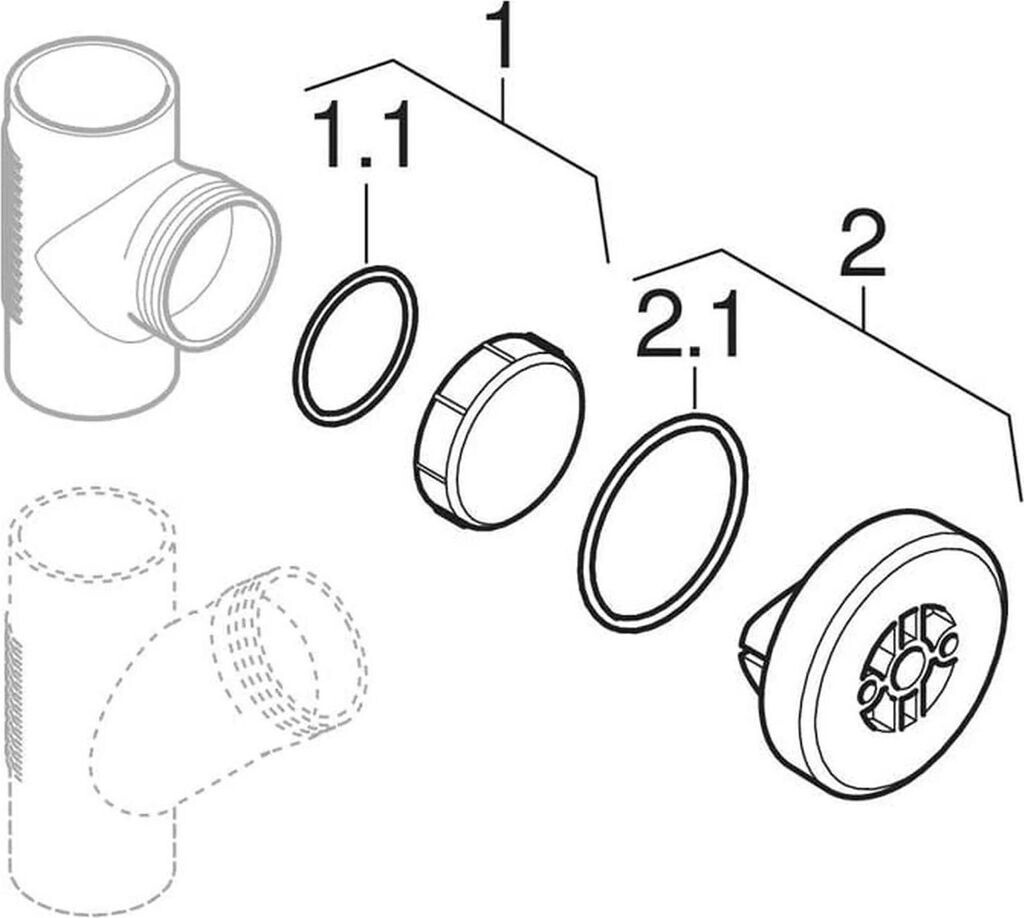 1
1.1
2
2.1