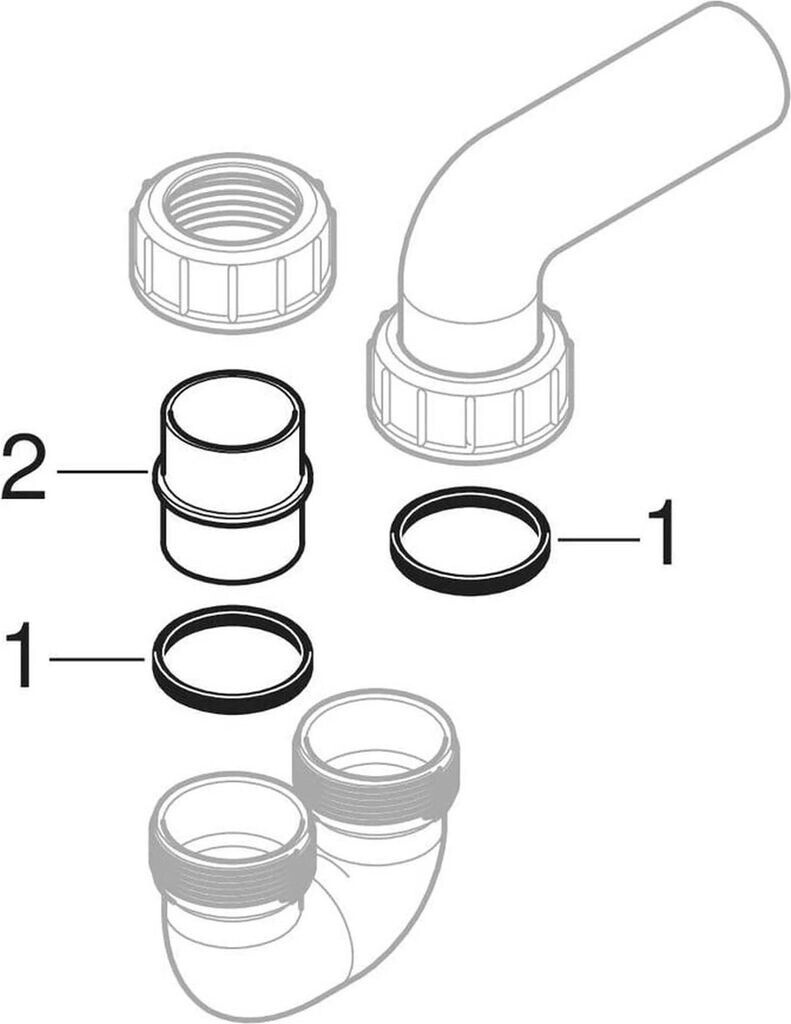 2
1
1