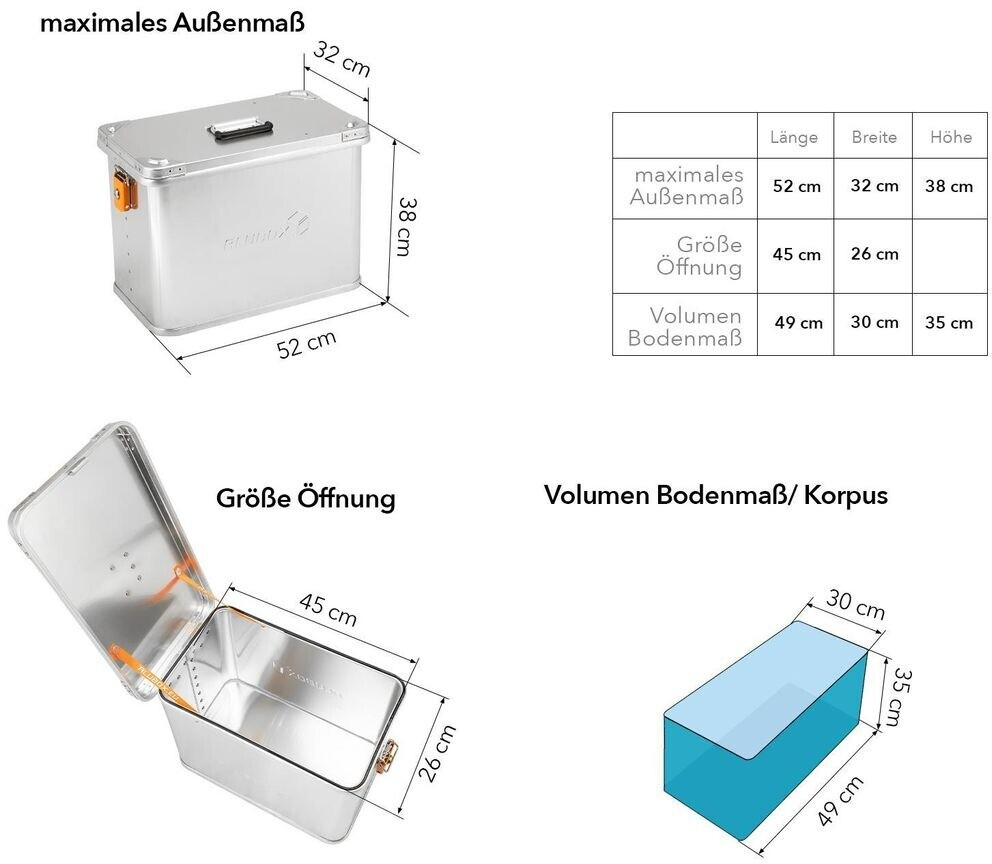 maximales Außenmaß

32 cm

38 cm

52 cm

| | Länge | Breite | Höhe |
|---|---|---|---|
| maximales Außenmaß | 52 cm | 32 cm | 38 cm |
| Größe Öffnung | 45 cm | 26 cm | |
| Volumen Bodenmaß | 49 cm | 30 cm | 35 cm |

Größe Öffnung

45 cm

26 cm

Volumen Bodenmaß/ Korpus

30 cm

35 cm

49 cm