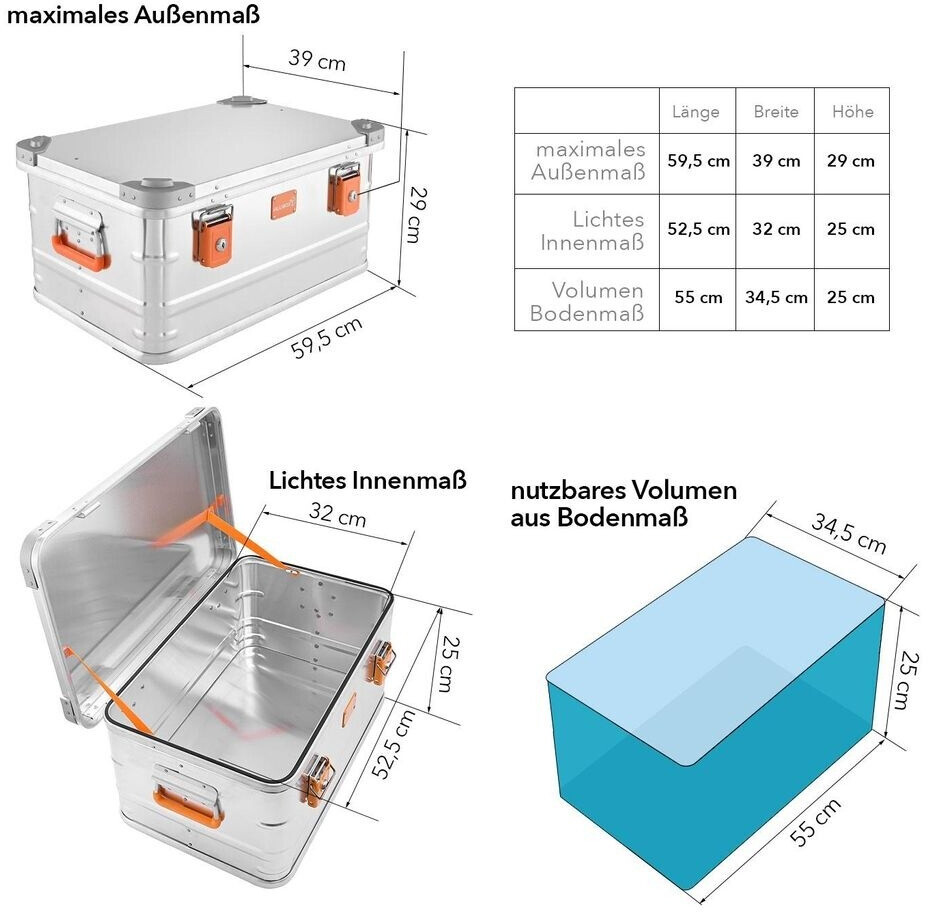 maximales Außenmaß

39 cm

29 cm

59,5 cm

| | Länge | Breite | Höhe |
|---|---|---|---|
| maximales Außenmaß | 59,5 cm | 39 cm | 29 cm |
| Lichtes Innenmaß | 52,5 cm | 32 cm | 25 cm |
| Volumen Bodenmaß | 55 cm | 34,5 cm | 25 cm |

Lichtes Innenmaß

32 cm

25 cm

52,5 cm

nutzbares Volumen aus Bodenmaß

34,5 cm

25 cm

55 cm