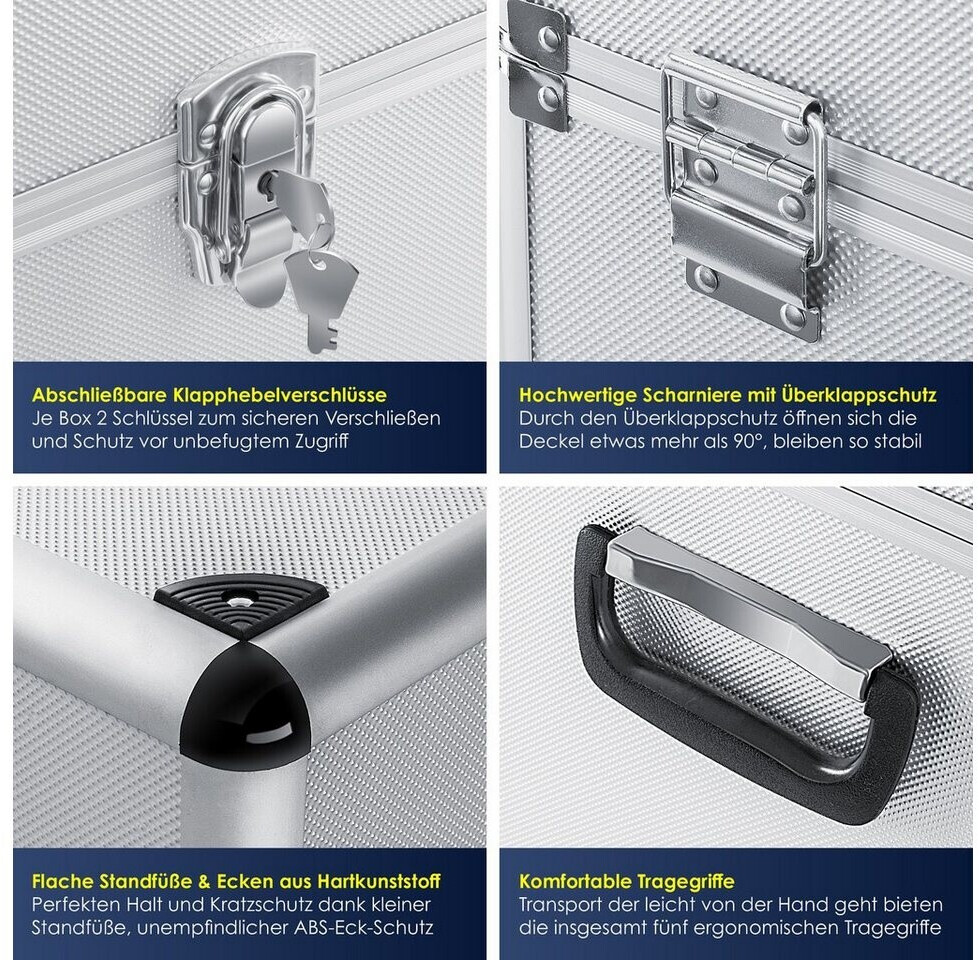 Abschließbare Klapphebelverschlüsse
Je Box 2 Schlüssel zum sicheren Verschließen und Schutz vor unbefugtem Zugriff

Hochwertige Scharniere mit Überklappschutz
Durch den Überklappschutz öffnen sich die Deckel etwas mehr als 90°, bleiben so stabil

Flache Standfüße & Ecken aus Hartkunststoff
Perfekten Halt und Kratzschutz dank kleiner Standfüße, unempfindlicher ABS-Eck-Schutz

Komfortable Tragegriffe
Transport der leicht von der Hand geht bieten die insgesamt fünf ergonomischen Tragegriffe