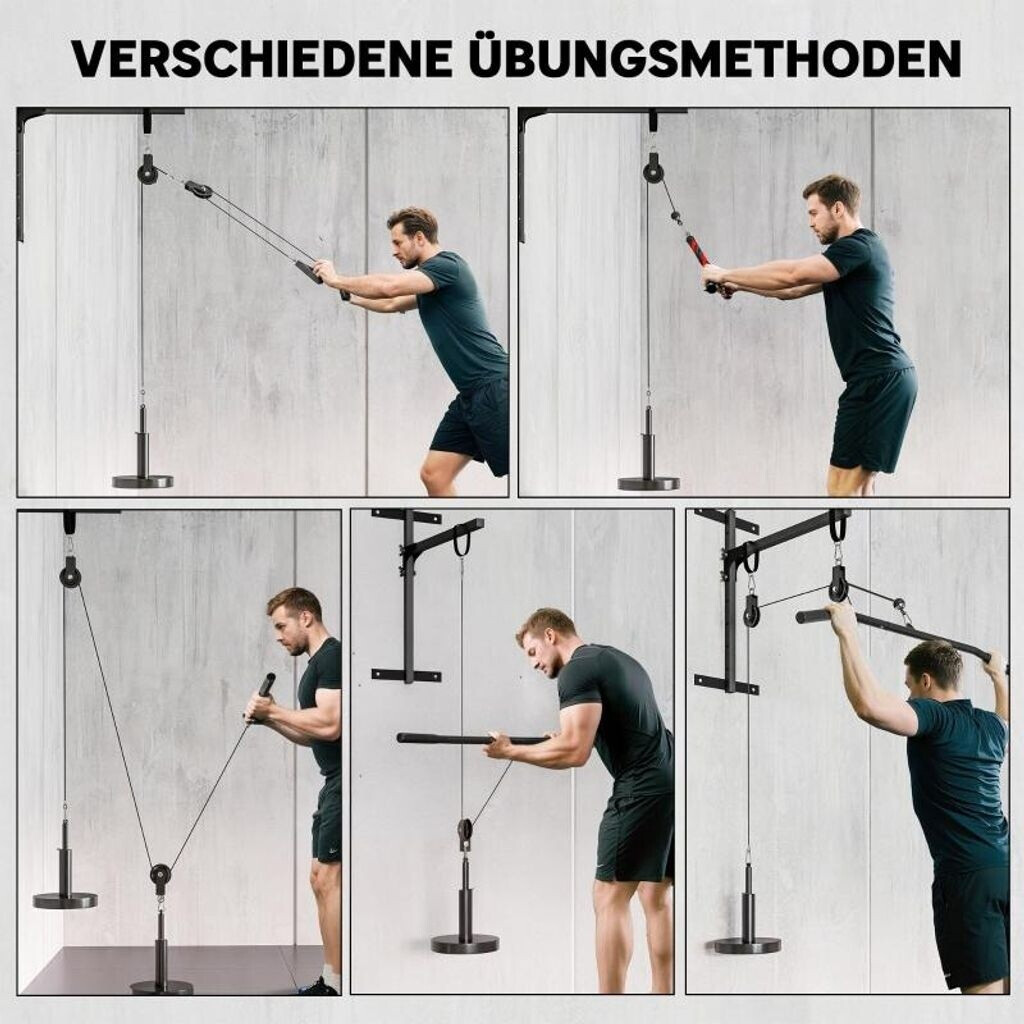 VERSCHIEDENE ÜBUNGSMETHODEN