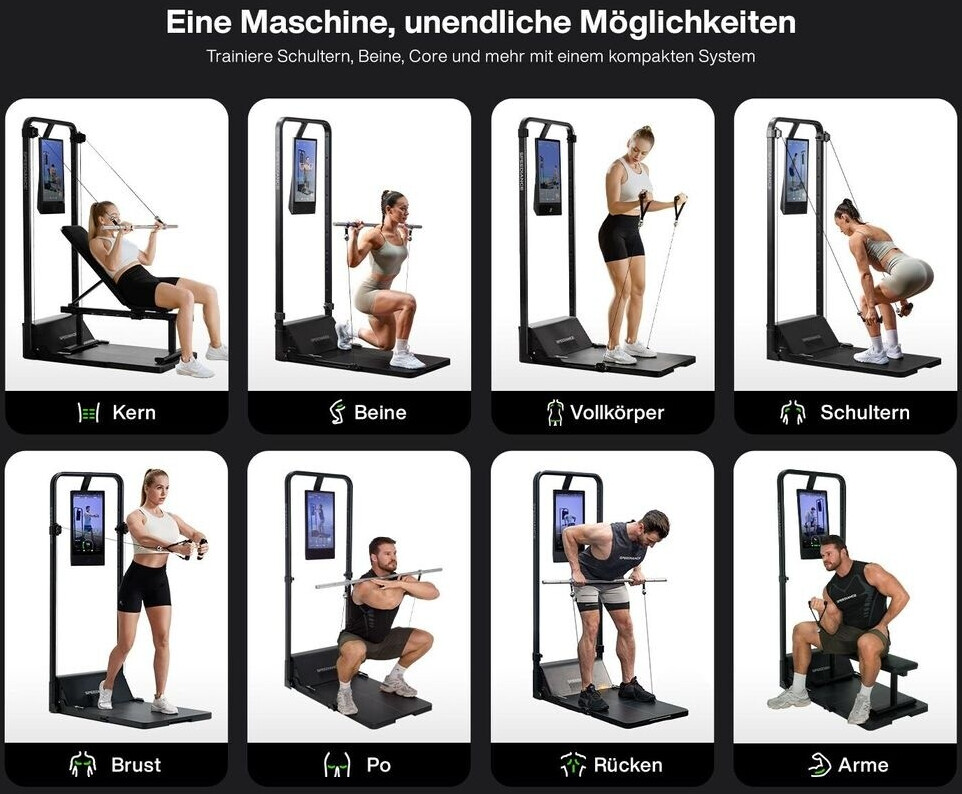 Eine Maschine, unendliche Möglichkeiten

Trainiere Schultern, Beine, Core und mehr mit einem kompakten System

Kern

Beine

Vollkörper

Schultern

Brust

Po

Rücken

Arme