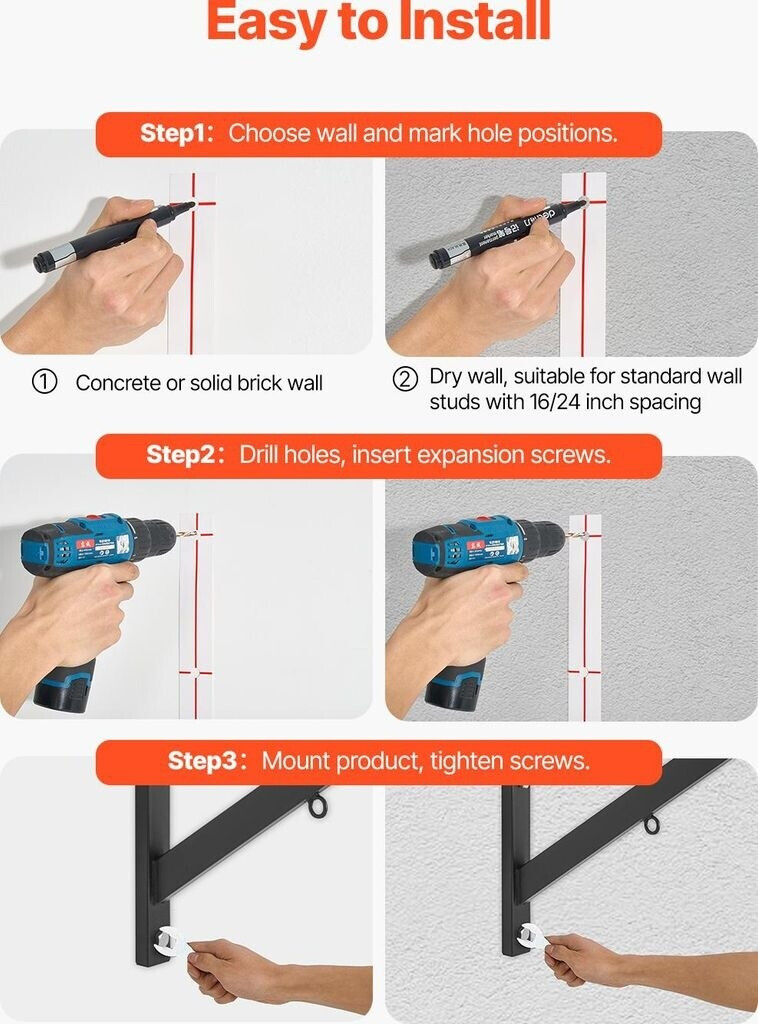 Easy to Install

Step1: Choose wall and mark hole positions.

① Concrete or solid brick wall

② Dry wall, suitable for standard wall studs with 16/24 inch spacing

Step2: Drill holes, insert expansion screws.

Step3: Mount product, tighten screws.