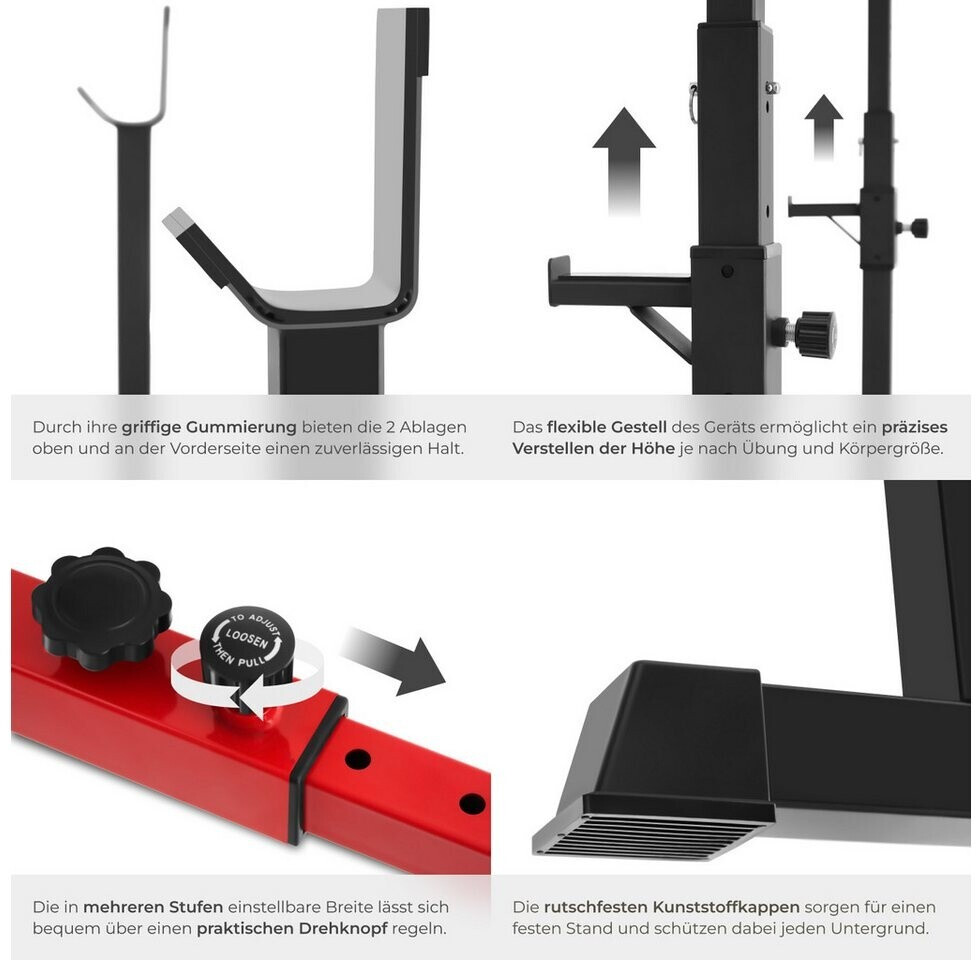 Durch ihre griffige Gummierung bieten die 2 Ablagen oben und an der Vorderseite einen zuverlässigen Halt.

Das flexible Gestell des Geräts ermöglicht ein präzises Verstellen der Höhe je nach Übung und Körpergröße.

TO ADJUST LOOSEN THEN PULL

Die in mehreren Stufen einstellbare Breite lässt sich bequem über einen praktischen Drehknopf regeln.

Die rutschfesten Kunststoffkappen sorgen für einen festen Stand und schützen dabei jeden Untergrund.