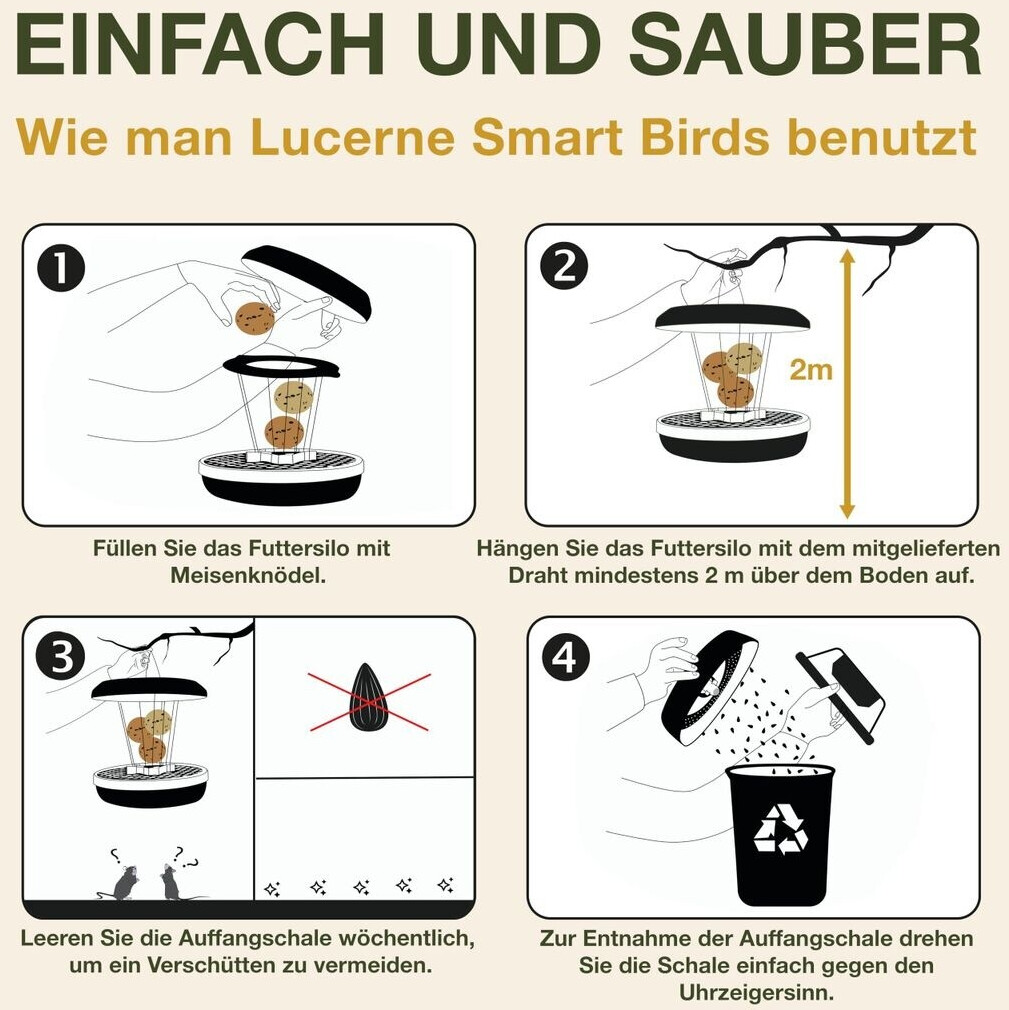 EINFACH UND SAUBER

Wie man Lucerne Smart Birds benutzt

1

Füllen Sie das Futtersilo mit Meisenknödel.

2

2m

Hängen Sie das Futtersilo mit dem mitgelieferten Draht mindestens 2 m über dem Boden auf.

3

?
??

Leeren Sie die Auffangschale wöchentlich, um ein Verschütten zu vermeiden.

4

Zur Entnahme der Auffangschale drehen Sie die Schale einfach gegen den Uhrzeigersinn.