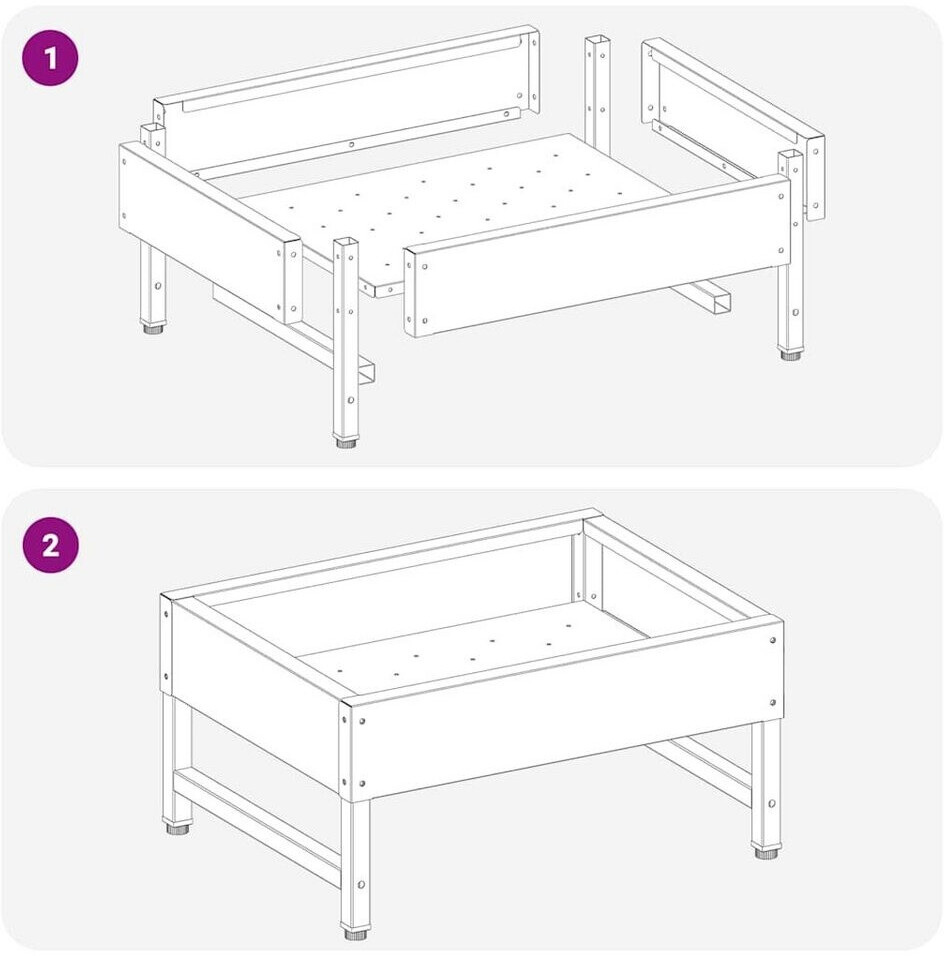 1

2