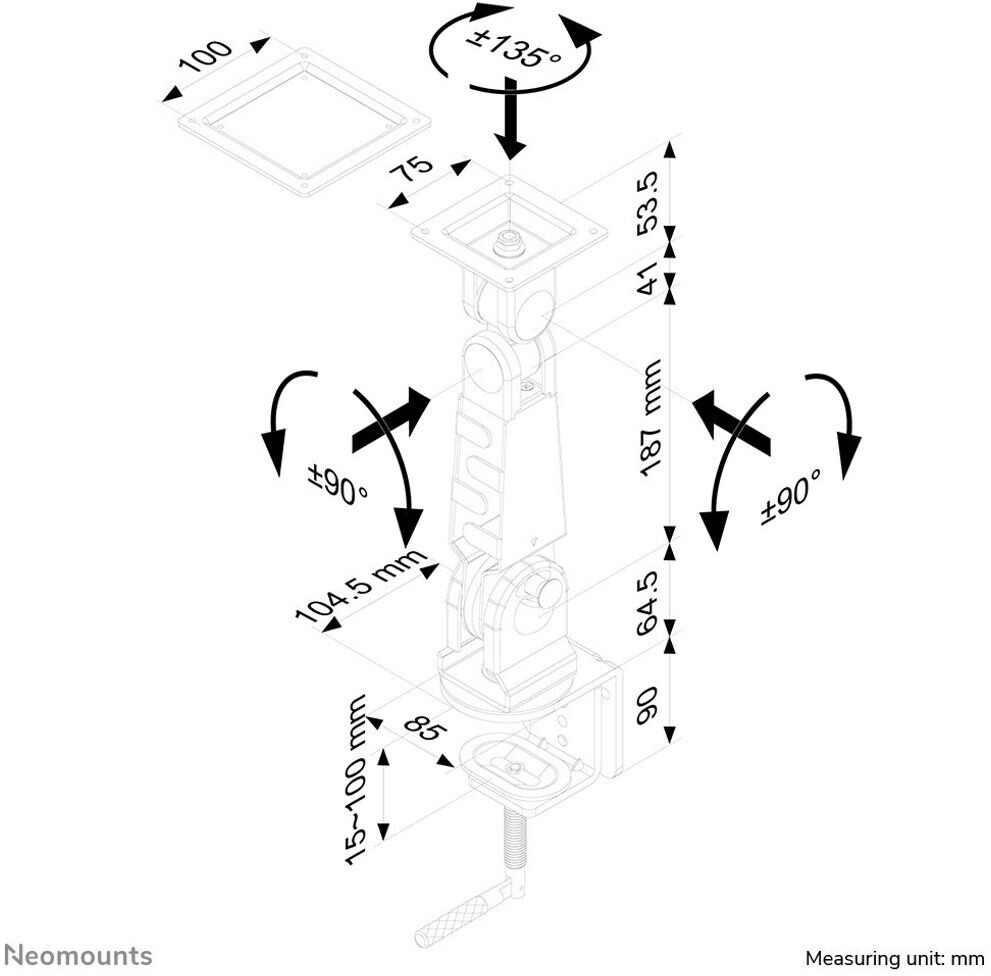 100

±135°

75

53.5

41

187 mm

±90°

±90°

104.5 mm

64.5

90

85

15~100 mm

Neomounts

Measuring unit: mm