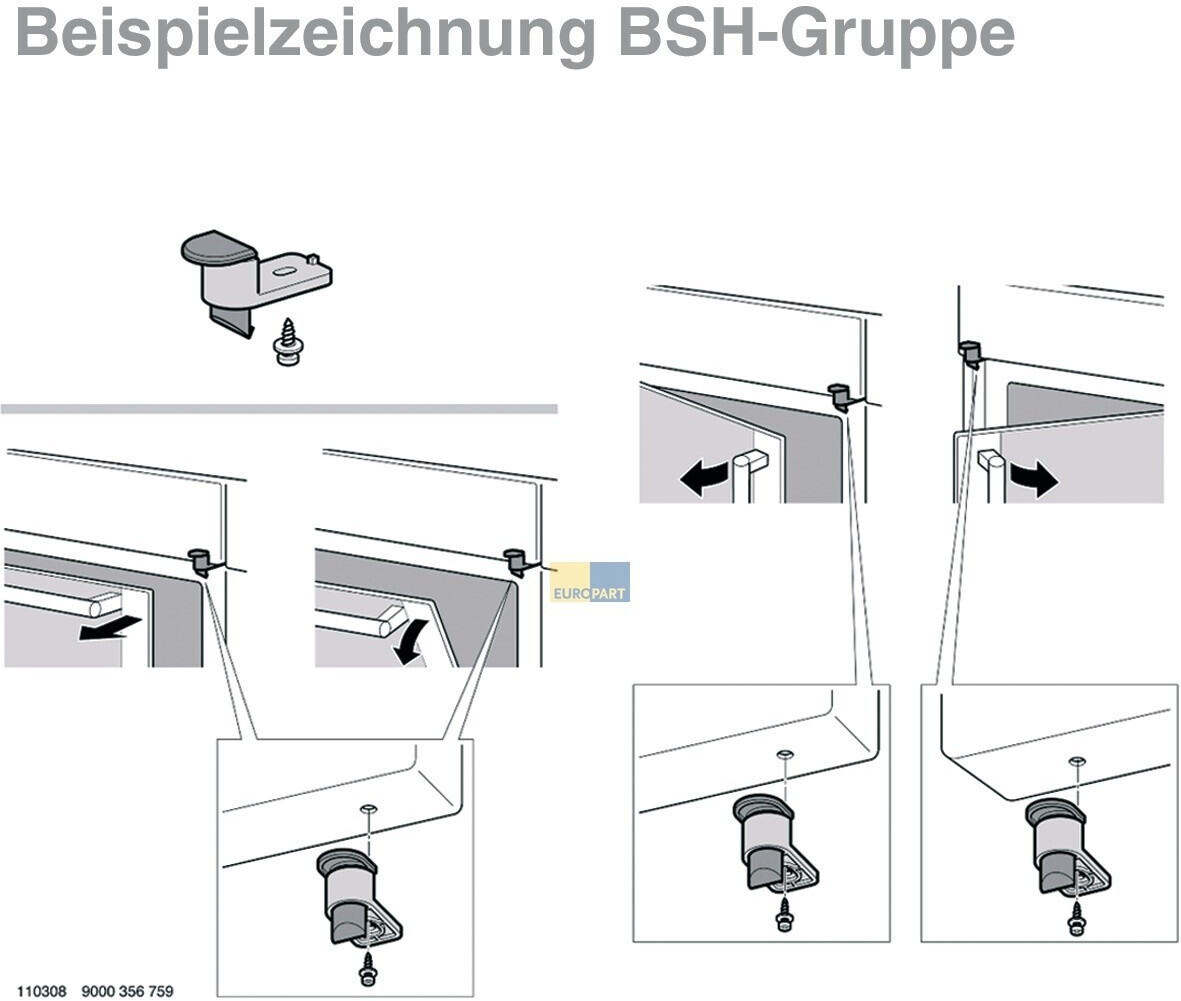 Beispielzeichnung BSH-Gruppe

EUROPART

110308 9000 356 759