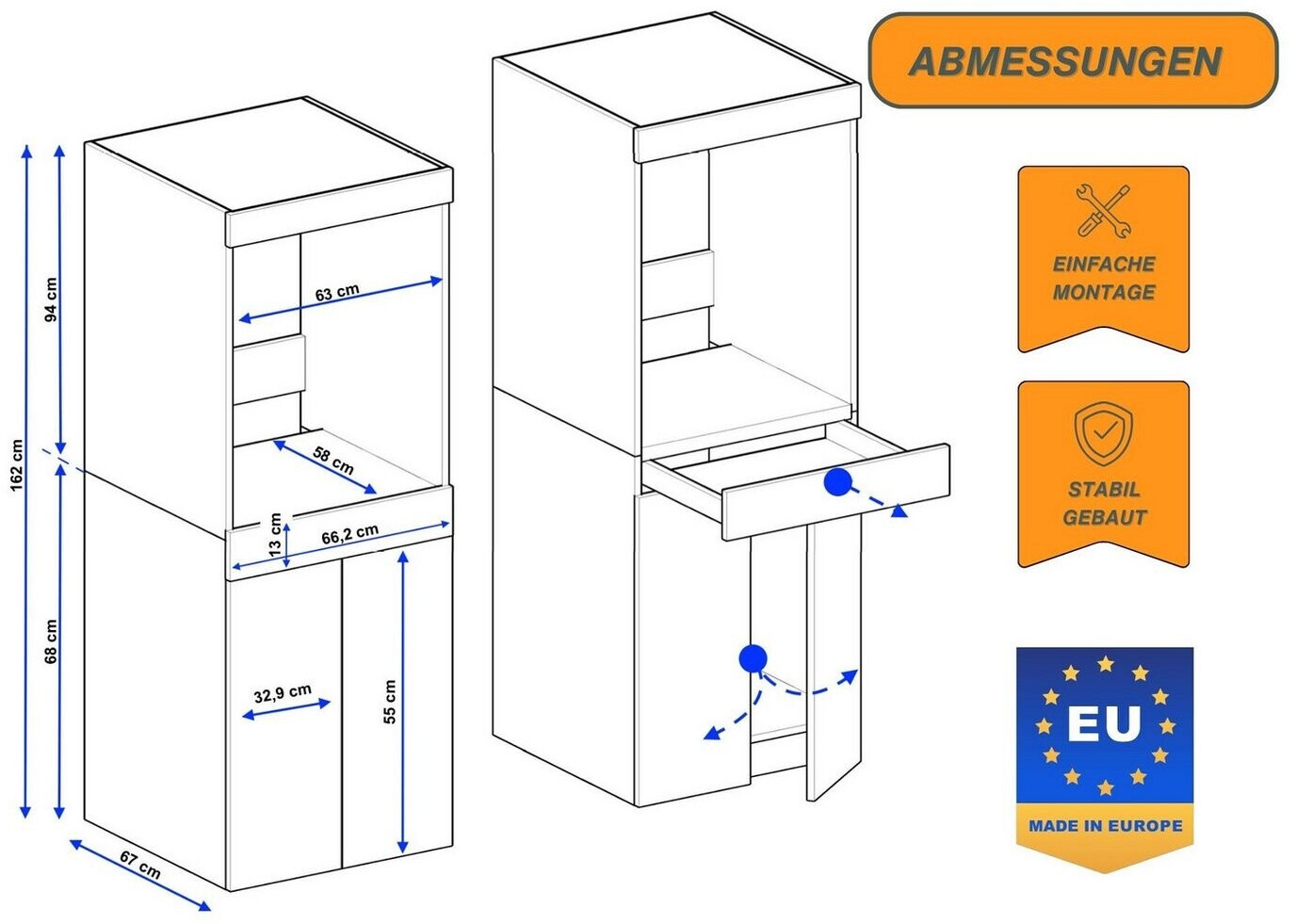 ABMESSUNGEN

162 cm
94 cm
63 cm
58 cm
13 cm
66,2 cm
68 cm
32,9 cm
55 cm
67 cm

EINFACHE MONTAGE

STABIL GEBAUT

EU
MADE IN EUROPE