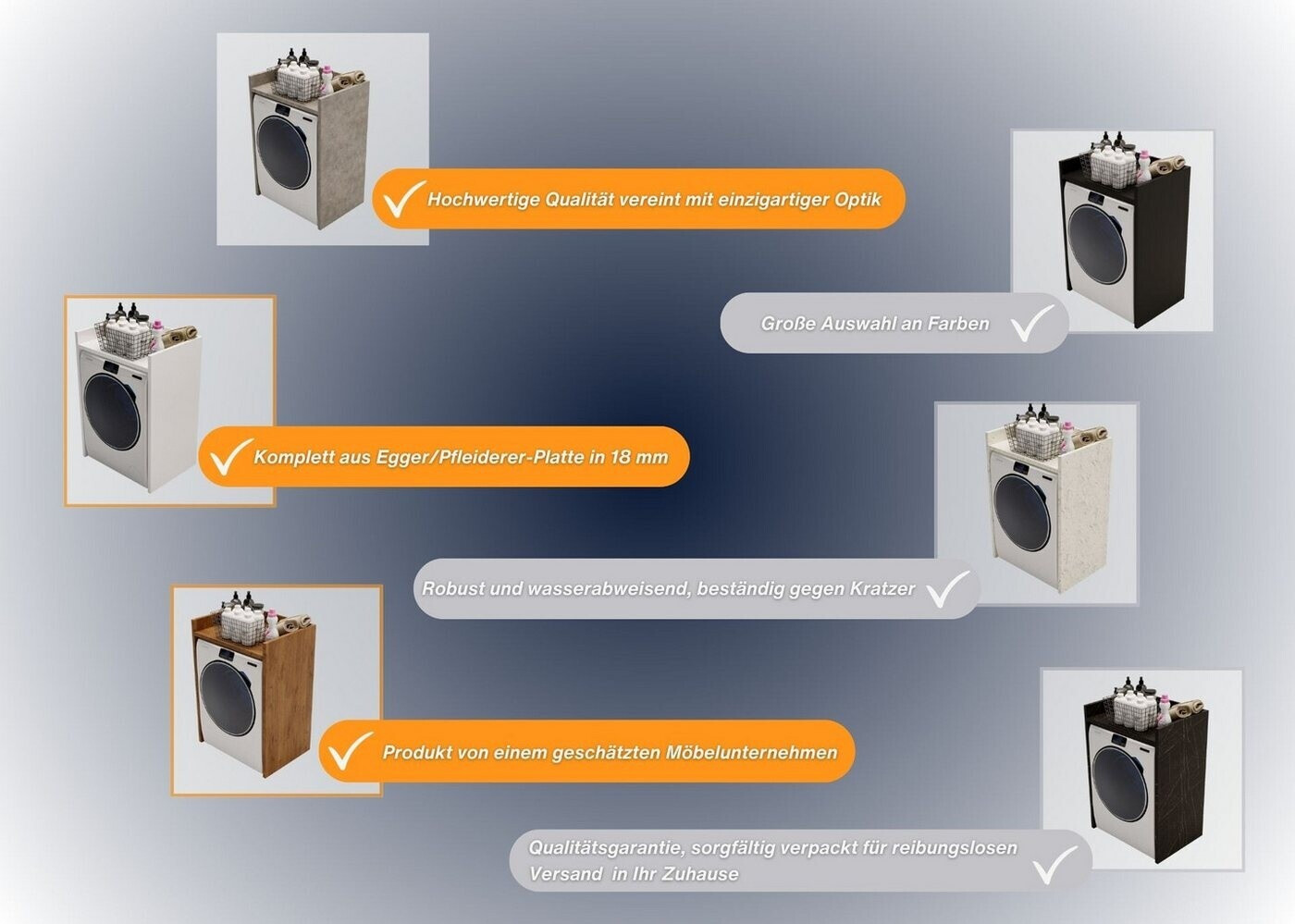 Hochwertige Qualität vereint mit einzigartiger Optik

Große Auswahl an Farben

Komplett aus Egger/Pfleiderer-Platte in 18 mm

Robust und wasserabweisend, beständig gegen Kratzer

Produkt von einem geschätzten Möbelunternehmen

Qualitätsgarantie, sorgfältig verpackt für reibungslosen Versand in Ihr Zuhause