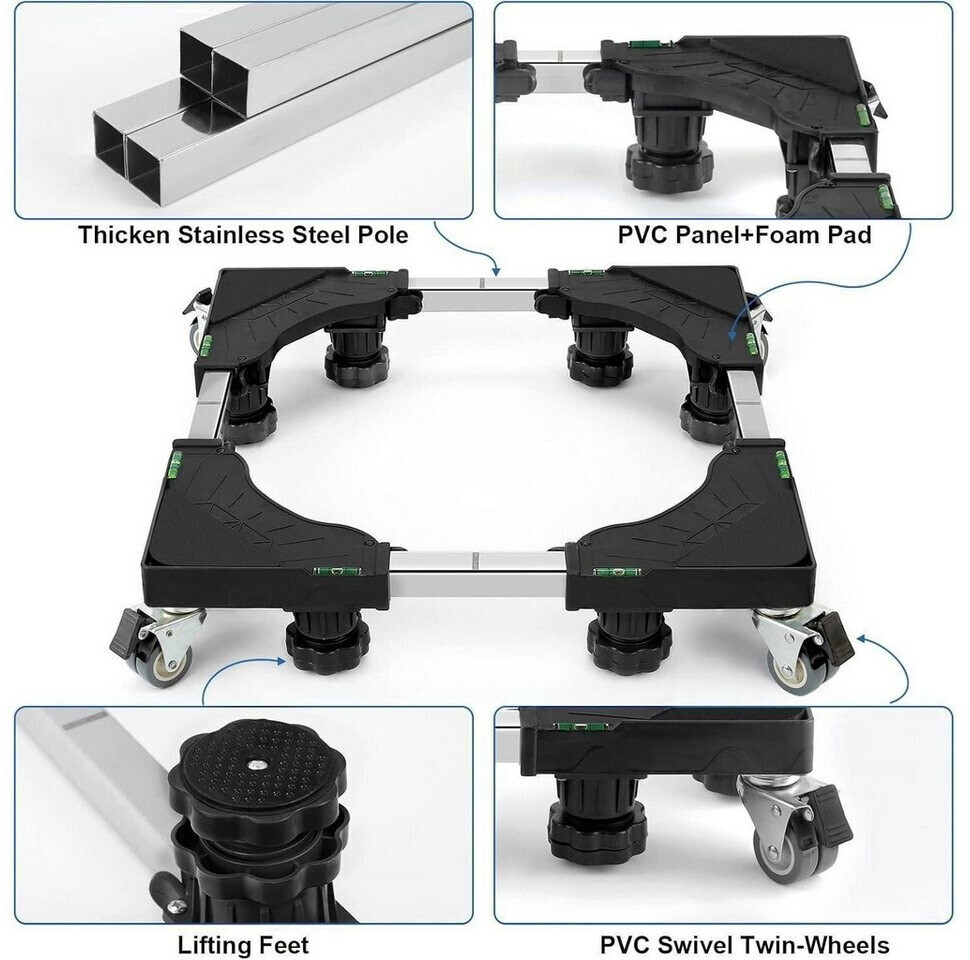 Thicken Stainless Steel Pole

PVC Panel+Foam Pad

Lifting Feet

PVC Swivel Twin-Wheels