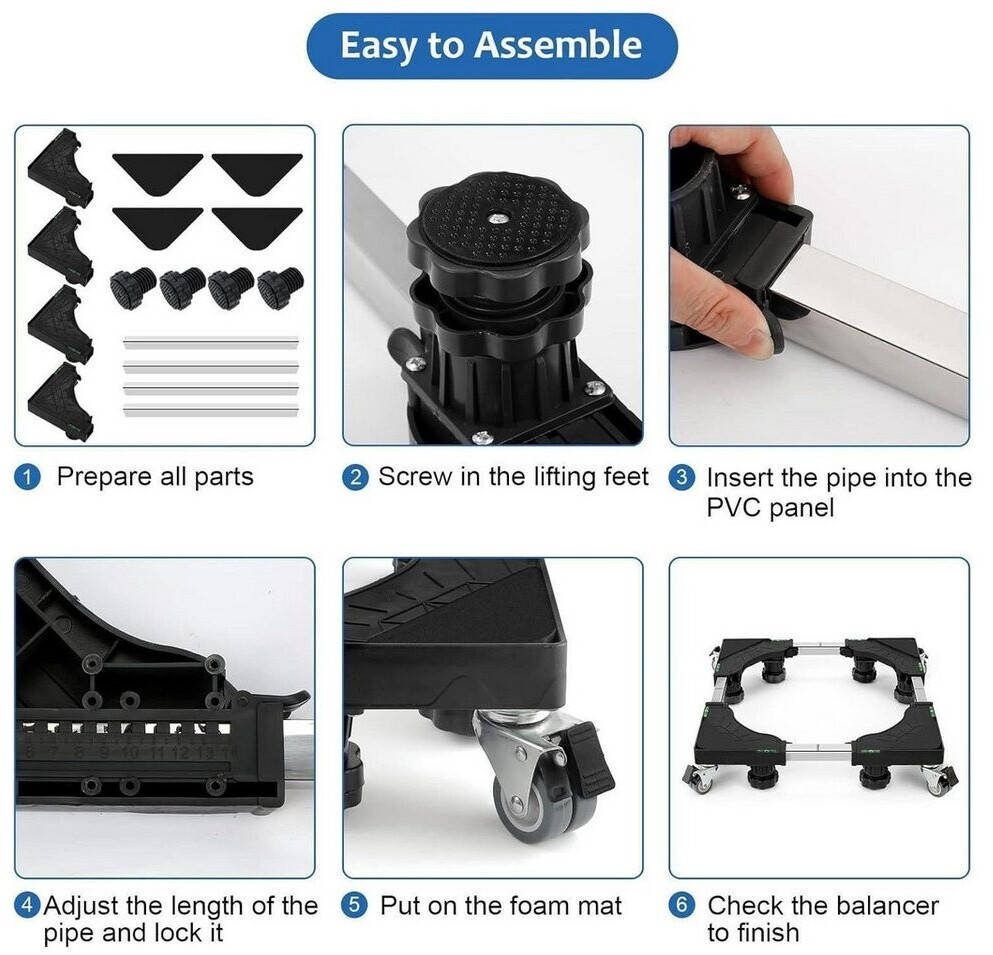 Easy to Assemble

1 Prepare all parts

2 Screw in the lifting feet

3 Insert the pipe into the PVC panel

6 7 8 9 10 11 12 13 1

4 Adjust the length of the pipe and lock it

5 Put on the foam mat

6 Check the balancer to finish