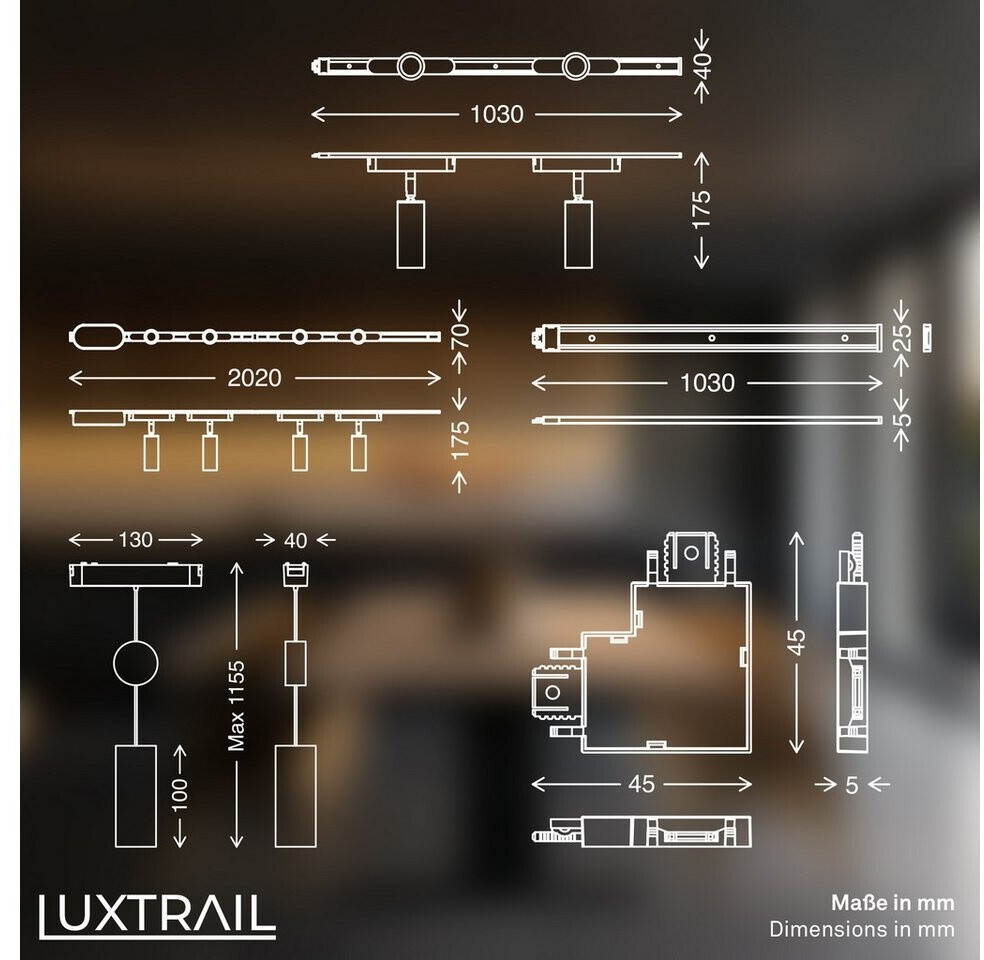 40
1030
175
70
2020
175
25
1030
5
130
40
Max 1155
100
45
45
5
LUXTRAIL
Maße in mm
Dimensions in mm