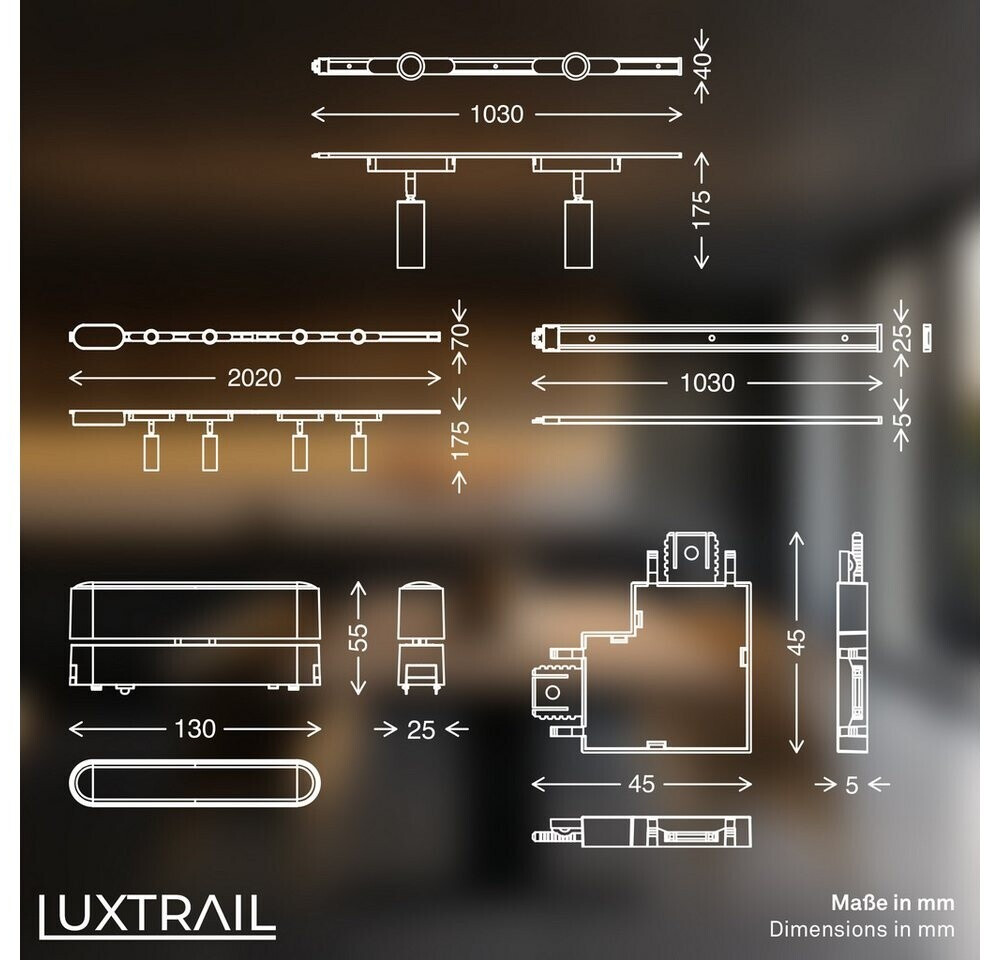 40
1030
175
70
2020
175
25
1030
5
55
130
25
45
45
5
LUXTRAIL
Maße in mm
Dimensions in mm