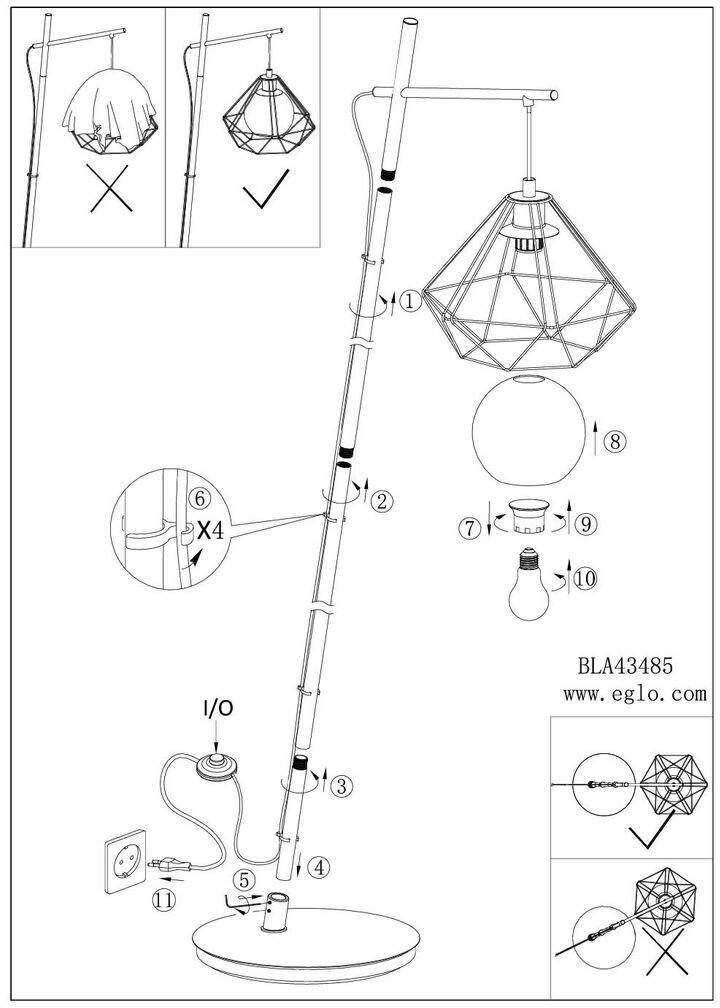 1
8
6
X4
2
7
9
10
BLA43485
www.eglo.com
I/O
3
4
5
11