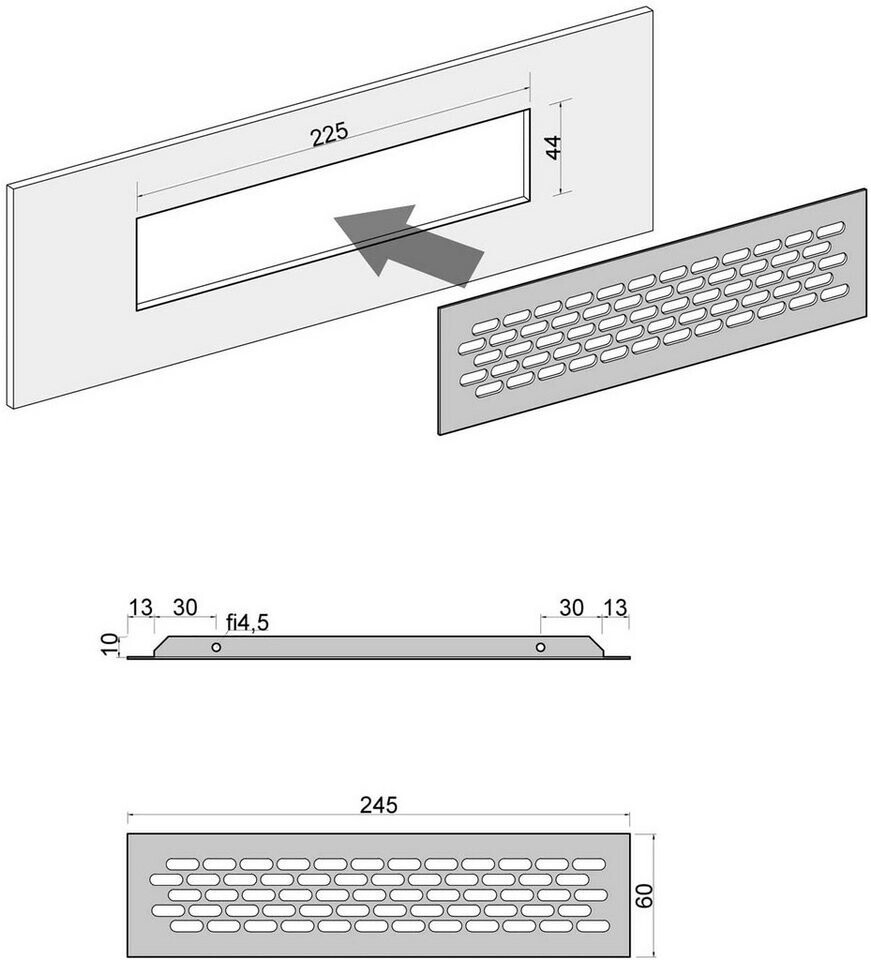 225
44
13 30 fi4,5
30 13
10
245
60