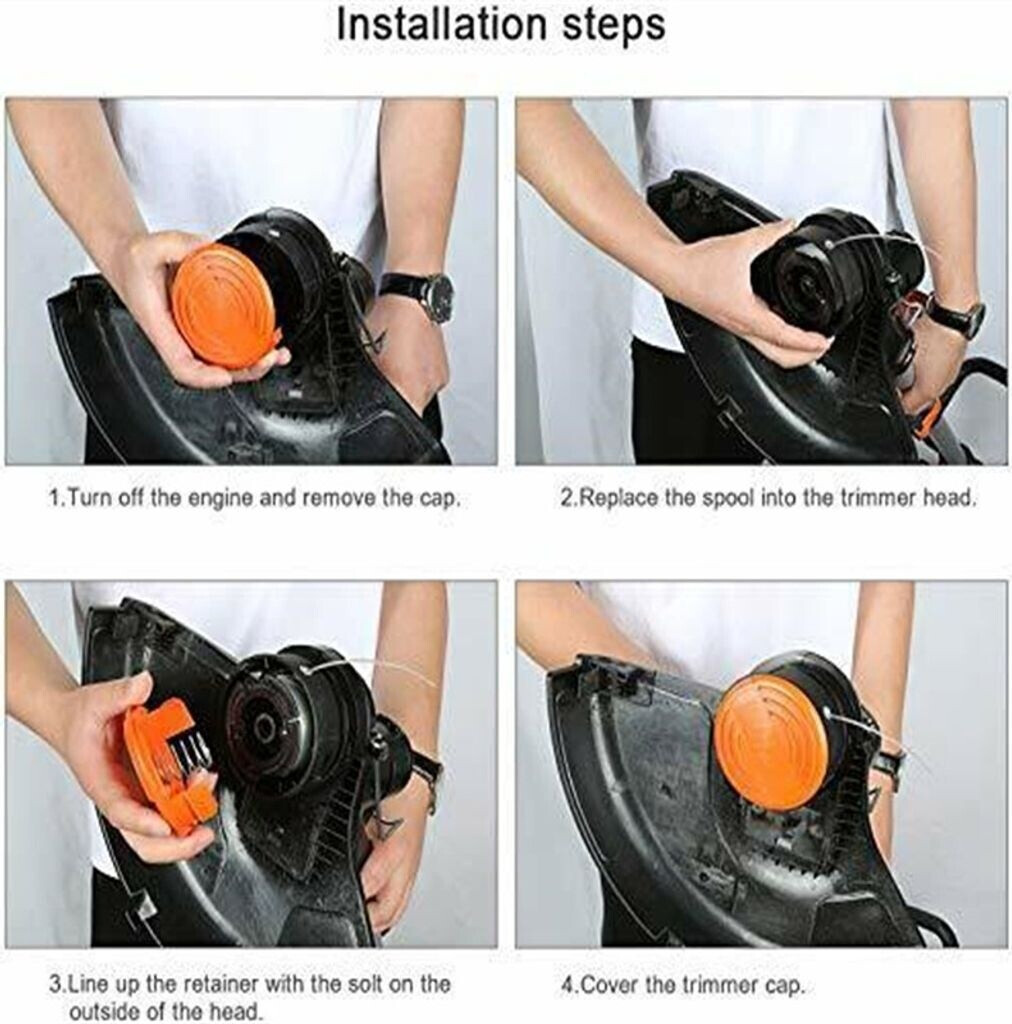 Installation steps

1.Turn off the engine and remove the cap.

2.Replace the spool into the trimmer head.

3.Line up the retainer with the solt on the outside of the head.

4.Cover the trimmer cap.