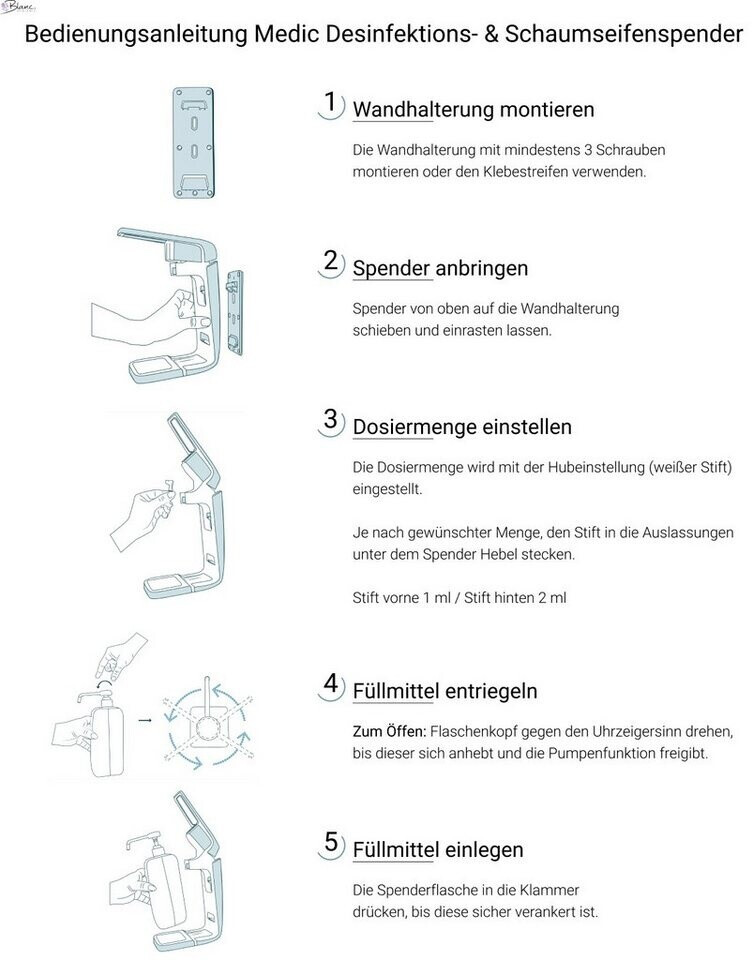 Blanc

Bedienungsanleitung Medic Desinfektions- & Schaumseifenspender

1 Wandhalterung montieren

Die Wandhalterung mit mindestens 3 Schrauben montieren oder den Klebestreifen verwenden.

2 Spender anbringen

Spender von oben auf die Wandhalterung schieben und einrasten lassen.

3 Dosiermenge einstellen

Die Dosiermenge wird mit der Hubeinstellung (weißer Stift) eingestellt.

Je nach gewünschter Menge, den Stift in die Auslassungen unter dem Spender Hebel stecken.

Stift vorne 1 ml / Stift hinten 2 ml

4 Füllmittel entriegeln

Zum Öffen: Flaschenkopf gegen den Uhrzeigersinn drehen, bis dieser sich anhebt und die Pumpenfunktion freigibt.

5 Füllmittel einlegen

Die Spenderflasche in die Klammer drücken, bis diese sicher verankert ist.