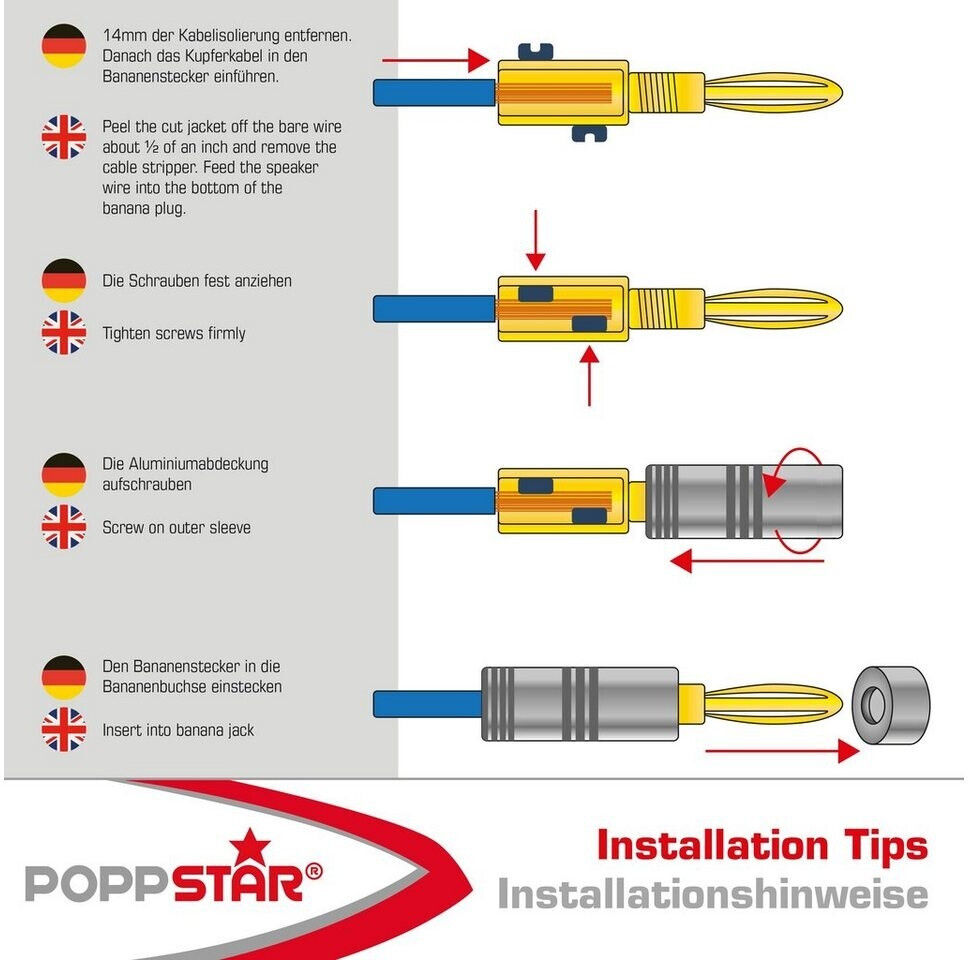 14mm der Kabelisolierung entfernen. Danach das Kupferkabel in den Bananenstecker einführen.

Peel the cut jacket off the bare wire about ½ of an inch and remove the cable stripper. Feed the speaker wire into the bottom of the banana plug.

Die Schrauben fest anziehen

Tighten screws firmly

Die Aluminiumabdeckung aufschrauben

Screw on outer sleeve

Den Bananenstecker in die Bananenbuchse einstecken

Insert into banana jack

POPPSTAR®

Installation Tips
Installationshinweise