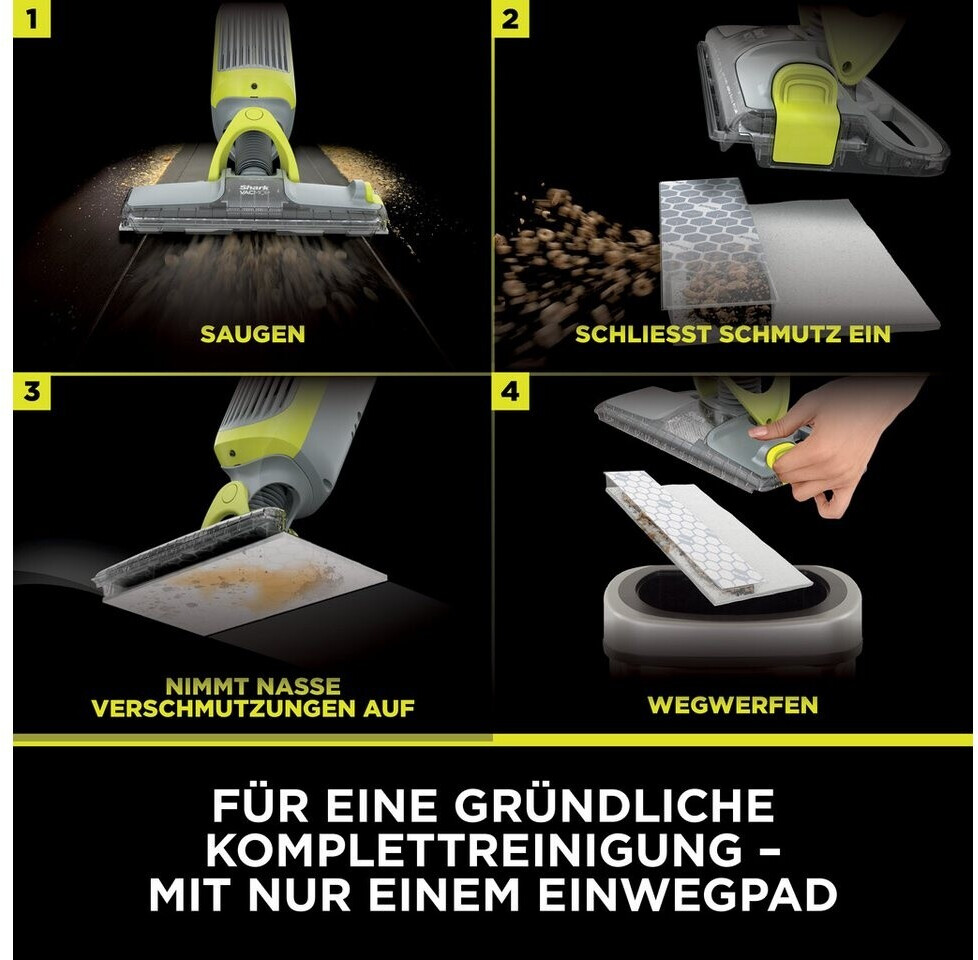 1

Shark VACMOP

SAUGEN

2

SCHLIESST SCHMUTZ EIN

3

NIMMT NASSE VERSCHMUTZUNGEN AUF

4

WEGWERFEN

FÜR EINE GRÜNDLICHE KOMPLETTREINIGUNG – MIT NUR EINEM EINWEGPAD