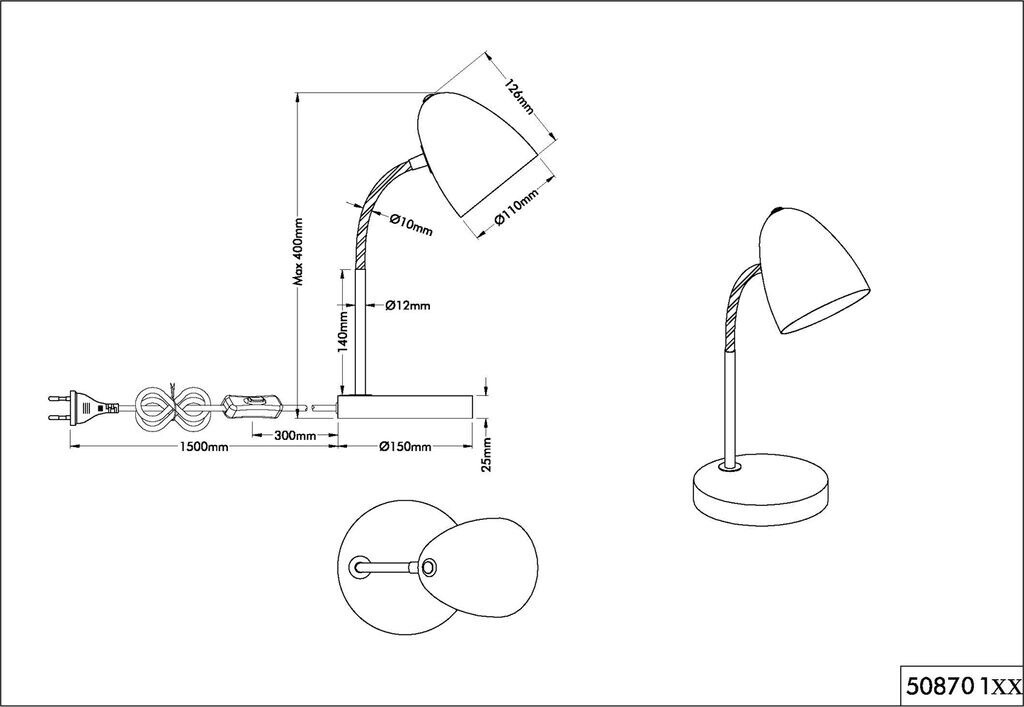 126mm
Ø110mm
Ø10mm
Max 400mm
Ø12mm
140mm
1500mm
300mm
Ø150mm
25mm
50870 1XX