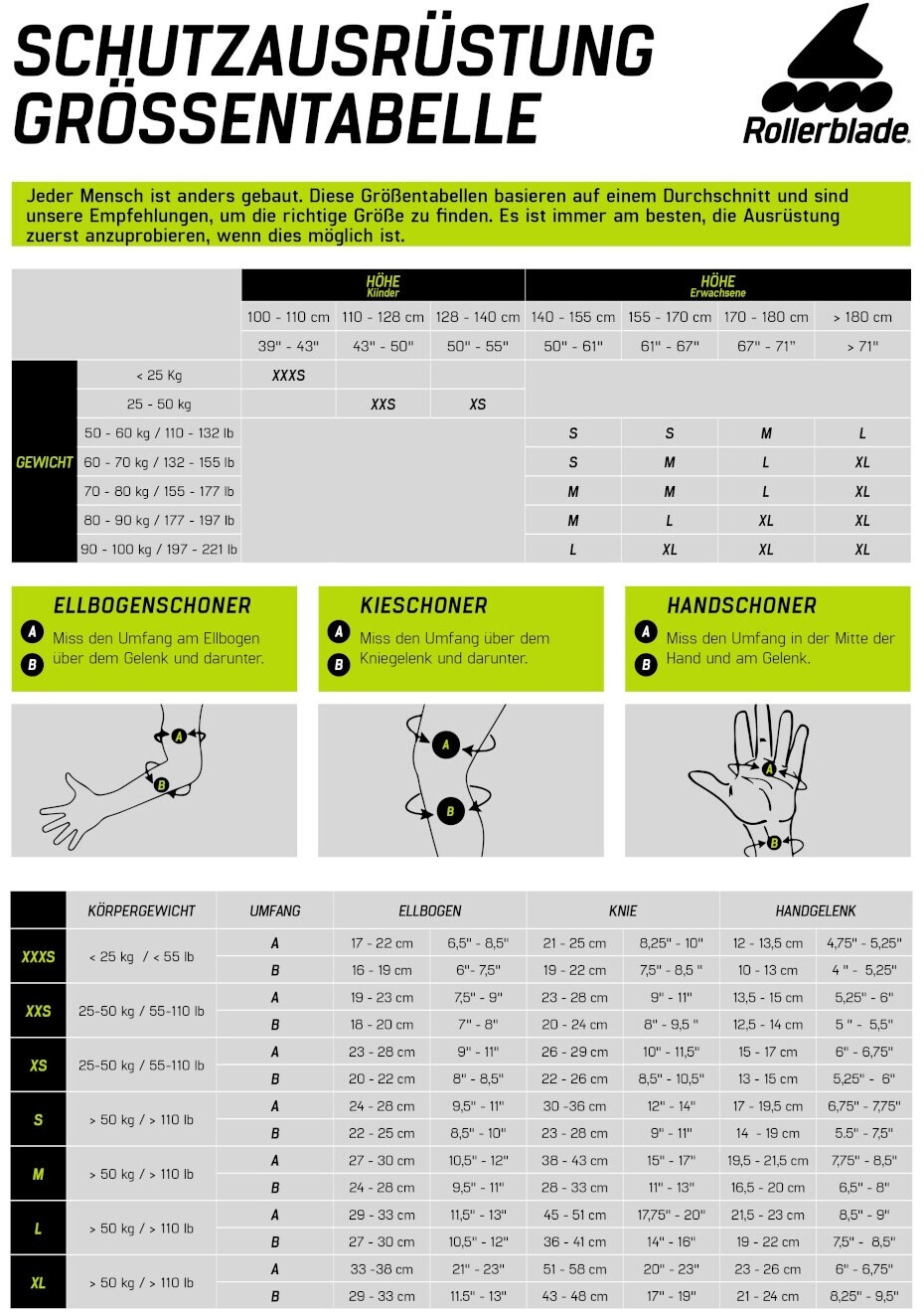 SCHUTZAUSRÜSTUNG GRÖSSENTABELLE

Rollerblade

Jeder Mensch ist anders gebaut. Diese Größentabellen basieren auf einem Durchschnitt und sind unsere Empfehlungen, um die richtige Größe zu finden. Es ist immer am besten, die Ausrüstung zuerst anzuprobieren, wenn dies möglich ist.

| | | HÖHE Kiinder | | | HÖHE Erwachsene | | | |
|---|---|---|---|---|---|---|---|---|
| | | 100 - 110 cm | 110 - 128 cm | 128 - 140 cm | 140 - 155 cm | 155 - 170 cm | 170 - 180 cm | > 180 cm |
| | | 39" - 43" | 43" - 50" | 50" - 55" | 50" - 61" | 61" - 67" | 67" - 71" | > 71" |
| GEWICHT | < 25 Kg | XXXS | | | | | | |
| | 25 - 50 kg | | XXS | XS | | | | |
| | 50 - 60 kg / 110 - 132 lb | | | | S | S | M | L |
| | 60 - 70 kg / 132 - 155 lb | | | | S | M | L | XL |
| | 70 - 80 kg / 155 - 177 lb | | | | M | M | L | XL |
| | 80 - 90 kg / 177 - 197 lb | | | | M | L | XL | XL |
| | 90 - 100 kg / 197 - 221 lb | | | | L | XL | XL | XL |

ELLBOGENSCHONER
A B Miss den Umfang am Ellbogen über dem Gelenk und darunter.

KIESCHONER
A B Miss den Umfang über dem Kniegelenk und darunter.

HANDSCHONER
A B Miss den Umfang in der Mitte der Hand und am Gelenk.

A B
A B
A B

| | KÖRPERGEWICHT | UMFANG | ELLBOGEN | | KNIE | | HANDGELENK | |
|---|---|---|---|---|---|---|---|---|
| XXXS | < 25 kg / < 55 lb | A | 17 - 22 cm | 6,5" - 8,5" | 21 - 25 cm | 8,25" - 10" | 12 - 13,5 cm | 4,75" - 5,25" |
| | | B | 16 - 19 cm | 6"- 7,5" | 19 - 22 cm | 7,5" - 8,5 " | 10 - 13 cm | 4 " - 5,25" |
| XXS | 25-50 kg / 55-110 lb | A | 19 - 23 cm | 7,5" - 9" | 23 - 28 cm | 9" - 11" | 13,5 - 15 cm | 5,25" - 6" |
| | | B | 18 - 20 cm | 7" - 8" | 20 - 24 cm | 8" - 9,5 " | 12,5 - 14 cm | 5 " - 5,5" |
| XS | 25-50 kg / 55-110 lb | A | 23 - 28 cm | 9" - 11" | 26 - 29 cm | 10" - 11,5" | 15 - 17 cm | 6" - 6,75" |
| | | B | 20 - 22 cm | 8" - 8,5" | 22 - 26 cm | 8,5" - 10,5" | 13 - 15 cm | 5,25" - 6" |
| S | > 50 kg / > 110 lb | A | 24 - 28 cm | 9,5" - 11" | 30 -36 cm | 12" - 14" | 17 - 19,5 cm | 6,75" - 7,75" |
| | | B | 22 - 25 cm | 8,5" - 10" | 23 - 28 cm | 9" - 11" | 14 - 19 cm | 5.5" - 7,5" |
| M | > 50 kg / > 110 lb | A | 27 - 30 cm | 10,5" - 12" | 38 - 43 cm | 15" - 17" | 19,5 - 21,5 cm | 7,75" - 8,5" |
| | | B | 24 - 28 cm | 9,5" - 11" | 28 - 33 cm | 11" - 13" | 16,5 - 20 cm | 6,5" - 8" |
| L | > 50 kg / > 110 lb | A | 29 - 33 cm | 11,5" - 13" | 45 - 51 cm | 17,75" - 20" | 21,5 - 23 cm | 8,5" - 9" |
| | | B | 27 - 30 cm | 10,5" - 12" | 36 - 41 cm | 14" - 16" | 19 - 22 cm | 7,5" - 8,5" |
| XL | > 50 kg / > 110 lb | A | 33 -38 cm | 21" - 23" | 51 - 58 cm | 20" - 23" | 23 - 26 cm | 6" - 6,75" |
| | | B | 29 - 33 cm | 11.5" - 13" | 43 - 48 cm | 17" - 19" | 21 - 24 cm | 8,25" - 9,5" |