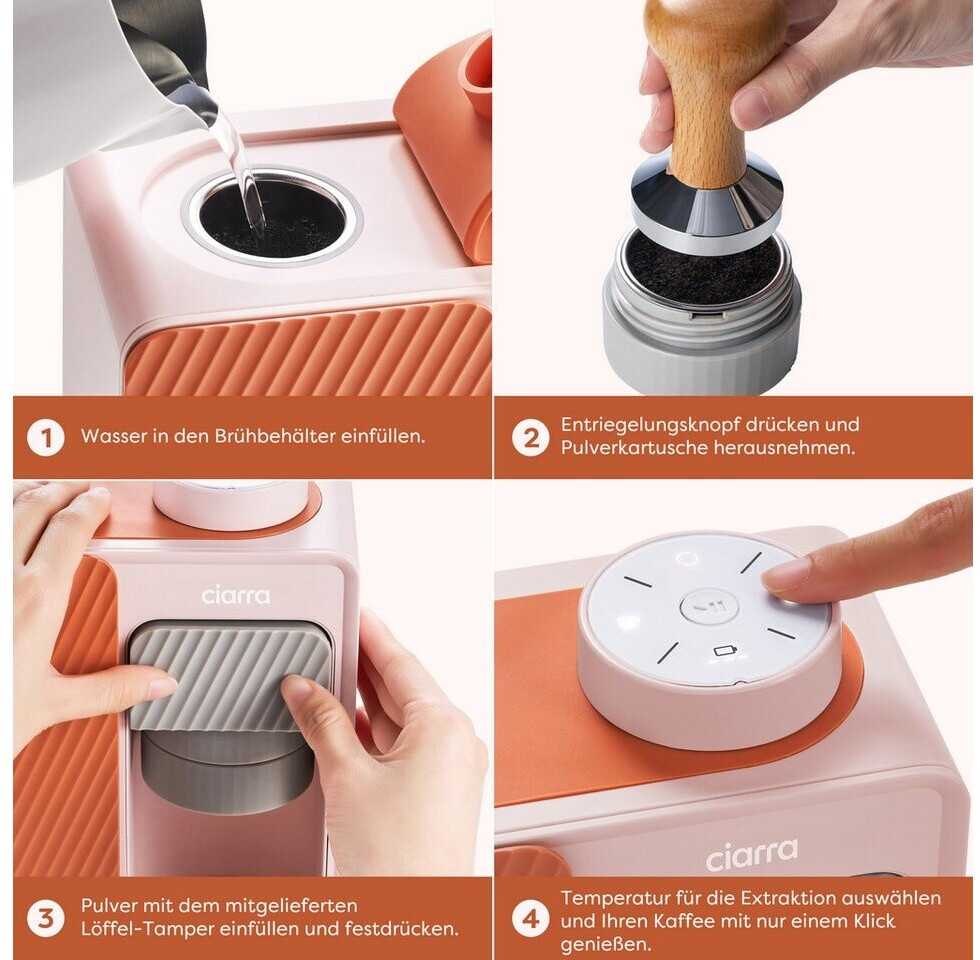 1 Wasser in den Brühbehälter einfüllen.

2 Entriegelungsknopf drücken und Pulverkartusche herausnehmen.

ciarra

3 Pulver mit dem mitgelieferten Löffel-Tamper einfüllen und festdrücken.

ciarra

4 Temperatur für die Extraktion auswählen und Ihren Kaffee mit nur einem Klick genießen.