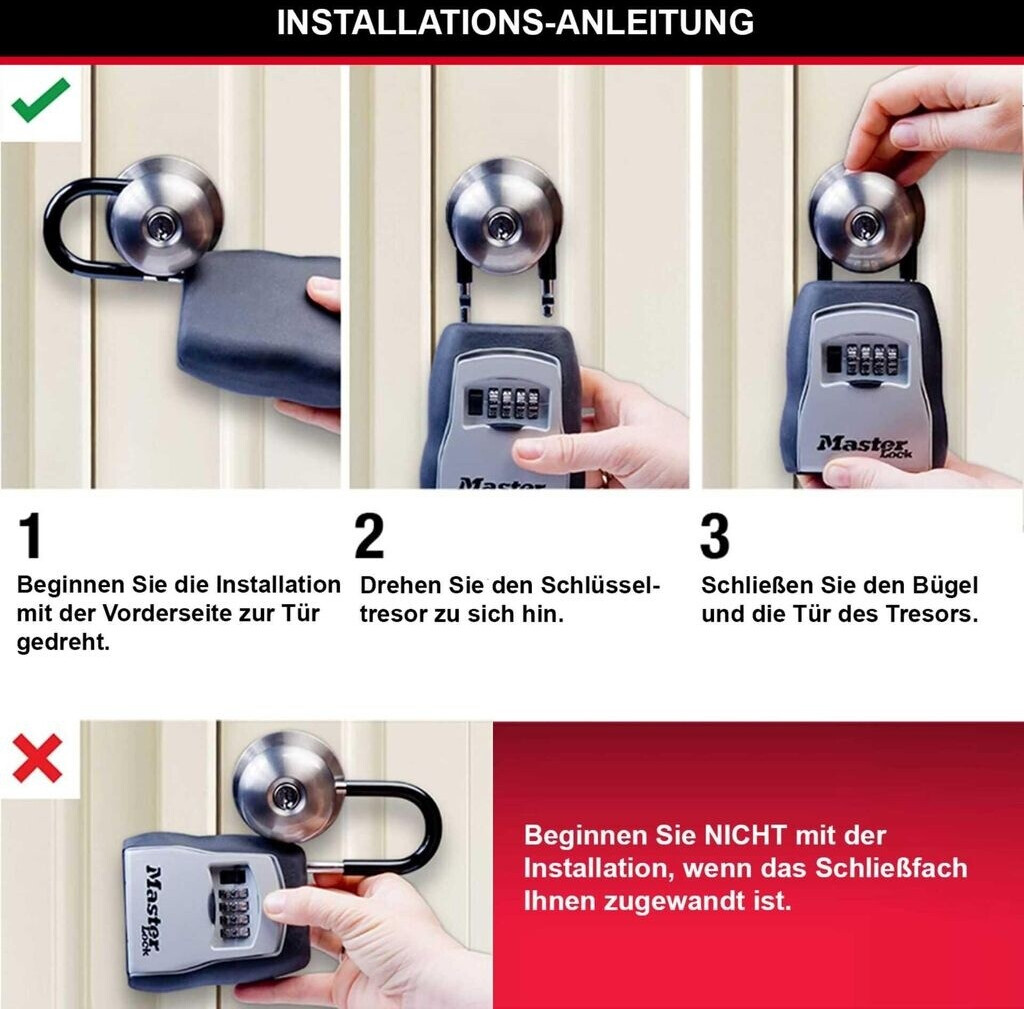 INSTALLATIONS-ANLEITUNG

Master

Master Lock

1

Beginnen Sie die Installation mit der Vorderseite zur Tür gedreht.

2

Drehen Sie den Schlüsseltresor zu sich hin.

3

Schließen Sie den Bügel und die Tür des Tresors.

Master Lock

Beginnen Sie NICHT mit der Installation, wenn das Schließfach Ihnen zugewandt ist.