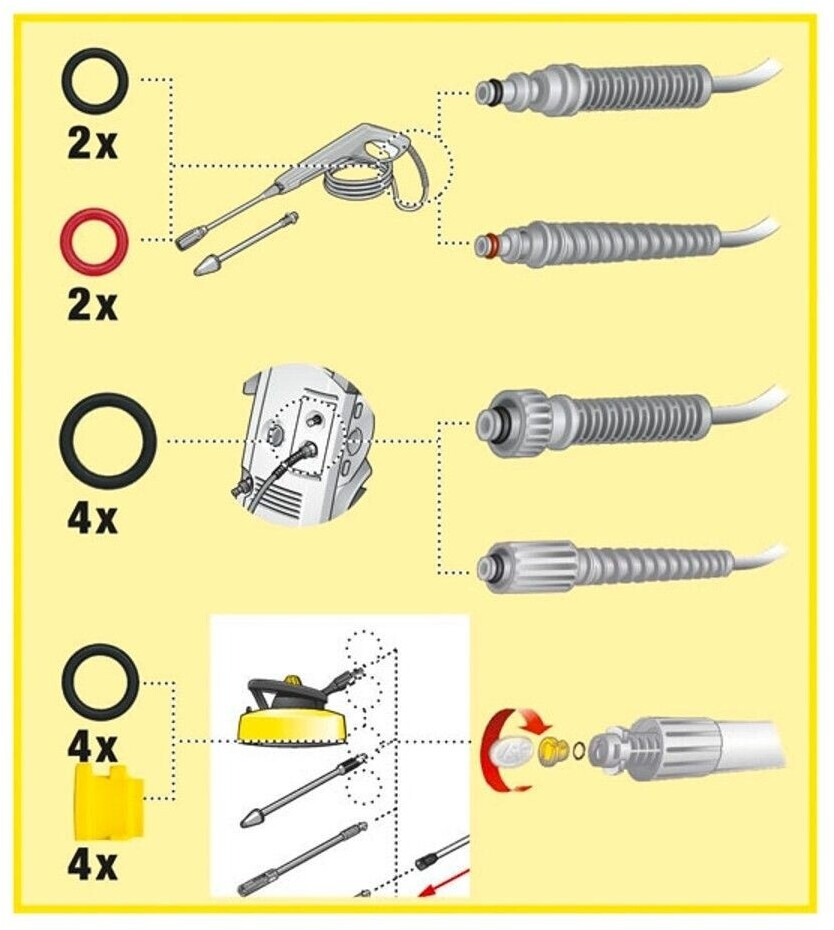 2x

2x

4x

4x

4x