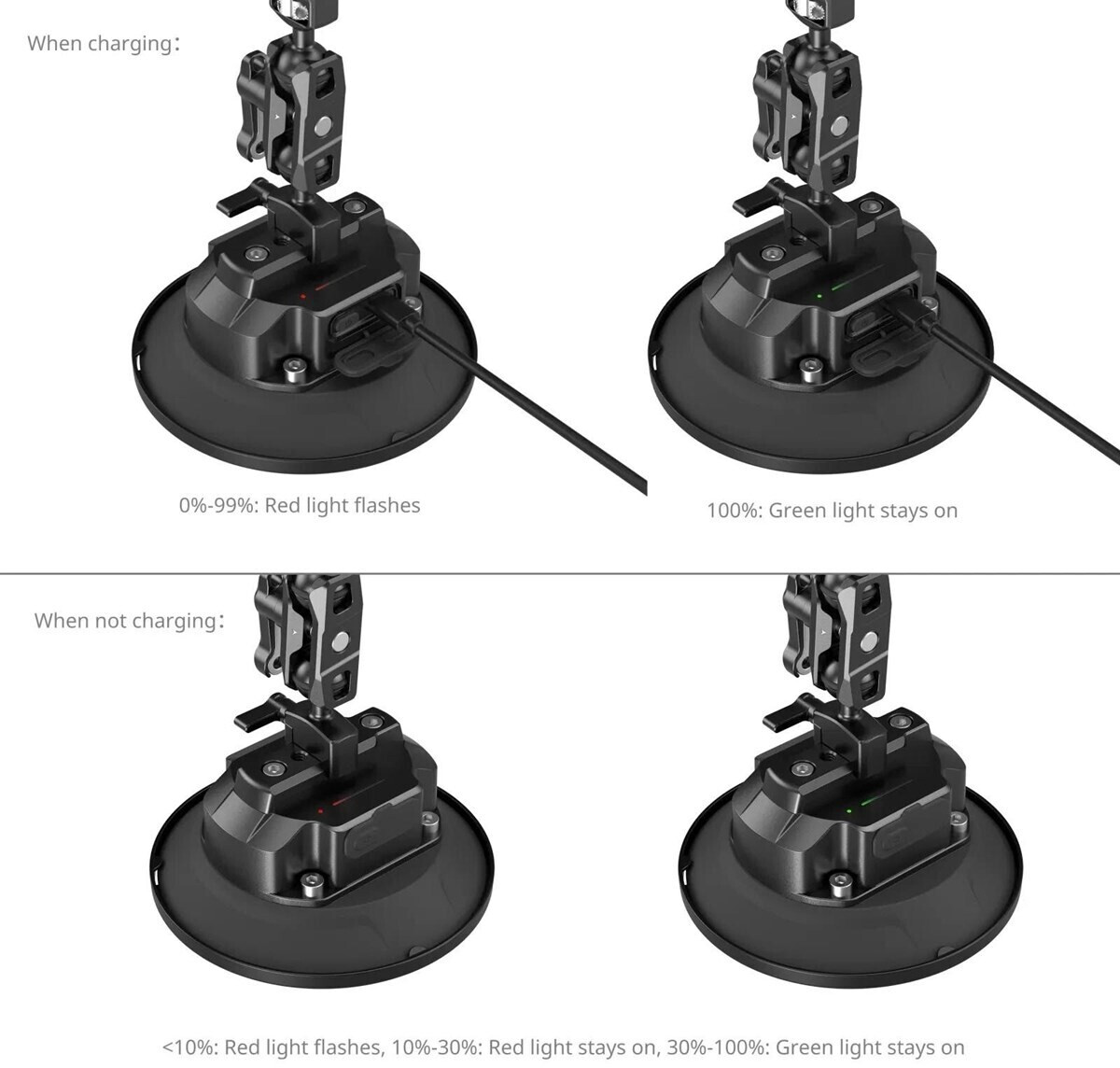 When charging:

0%-99%: Red light flashes

100%: Green light stays on

When not charging:

<10%: Red light flashes, 10%-30%: Red light stays on, 30%-100%: Green light stays on