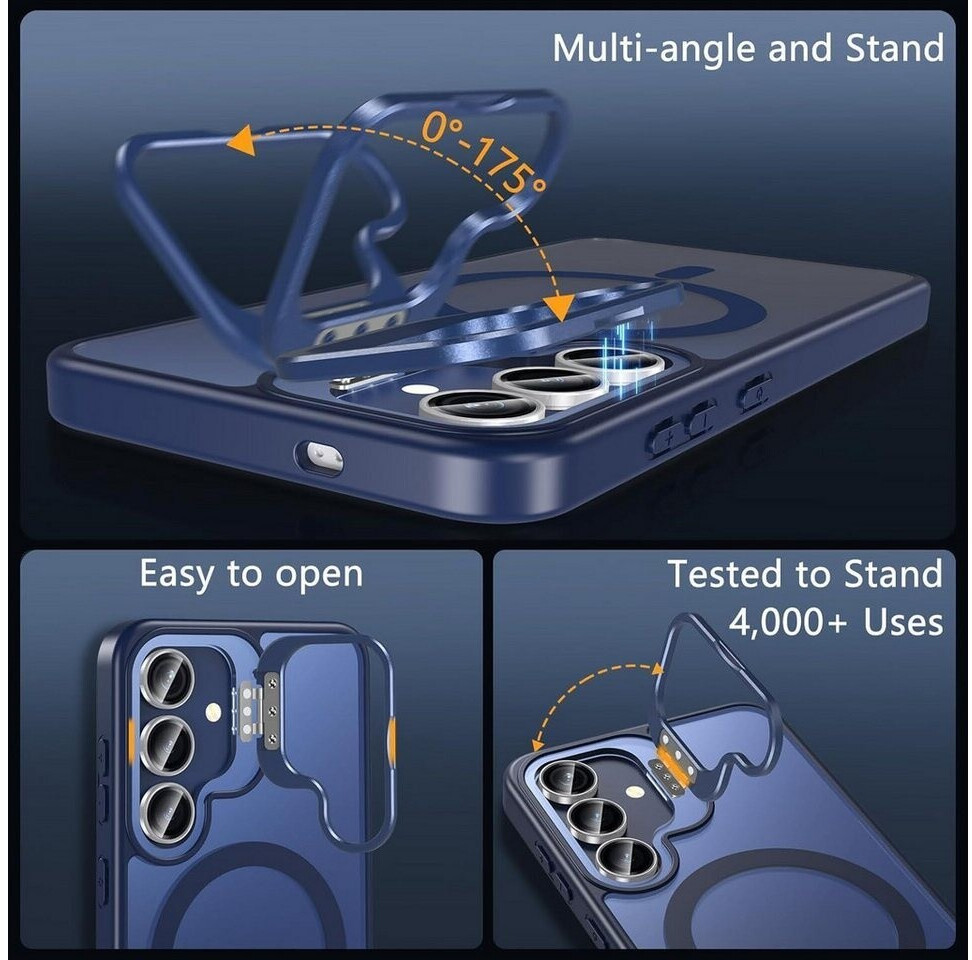 Multi-angle and Stand

0°-175°

Easy to open

Tested to Stand 4,000+ Uses