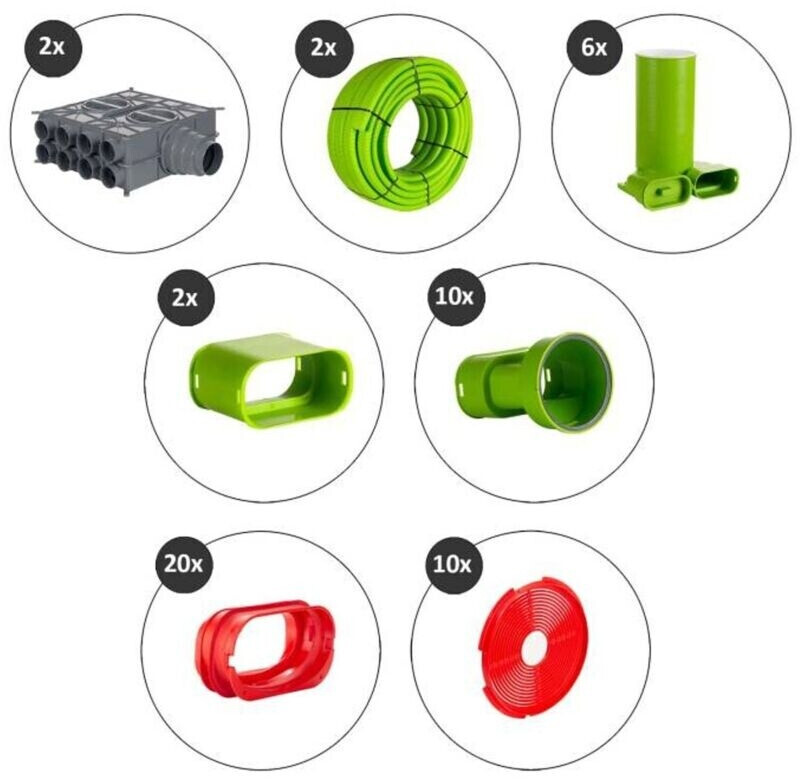 2x

2x

6x

2x

10x

20x

10x