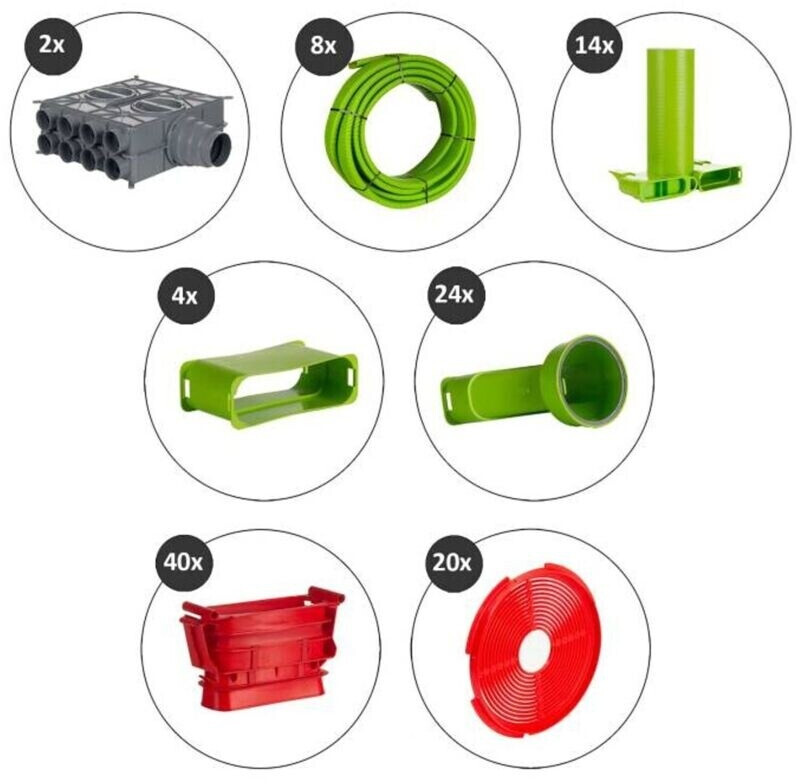 2x

8x

14x

4x

24x

40x

20x