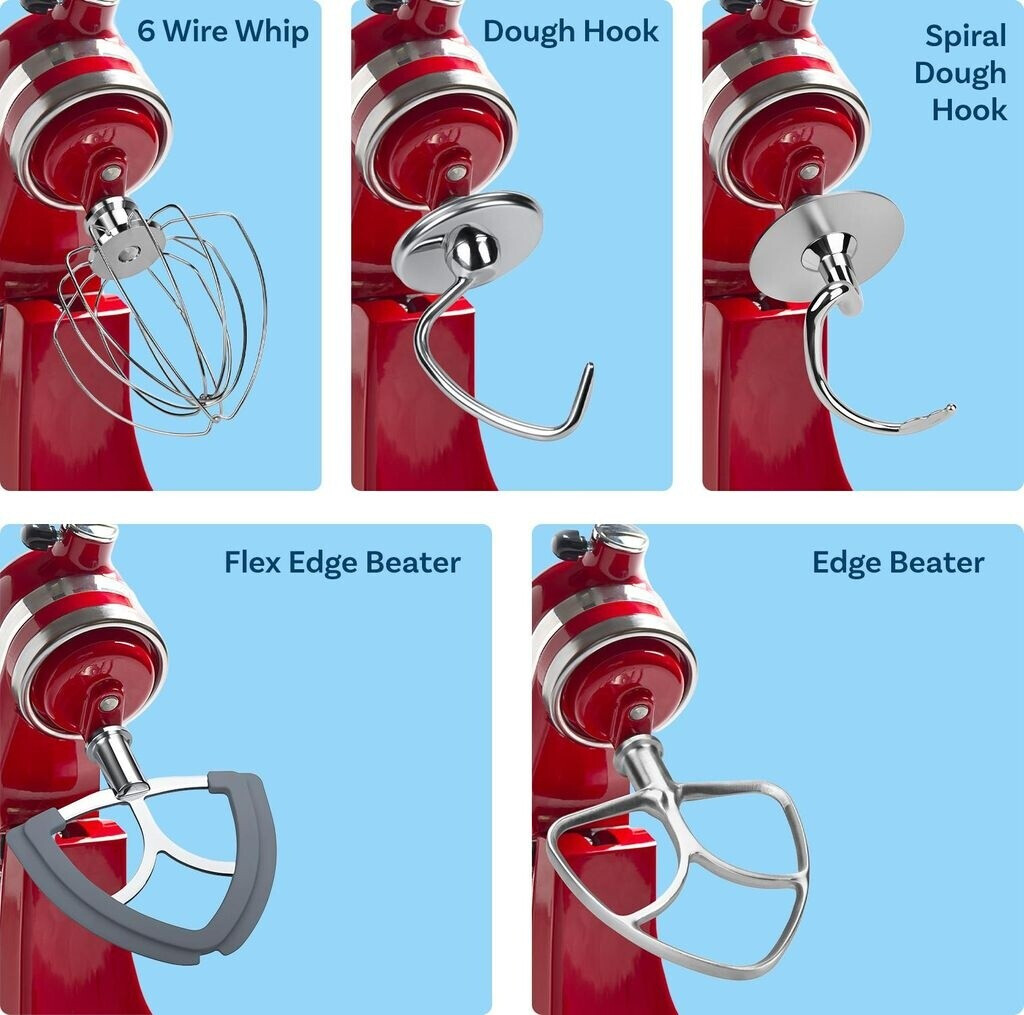 6 Wire Whip

Dough Hook

Spiral Dough Hook

Flex Edge Beater

Edge Beater