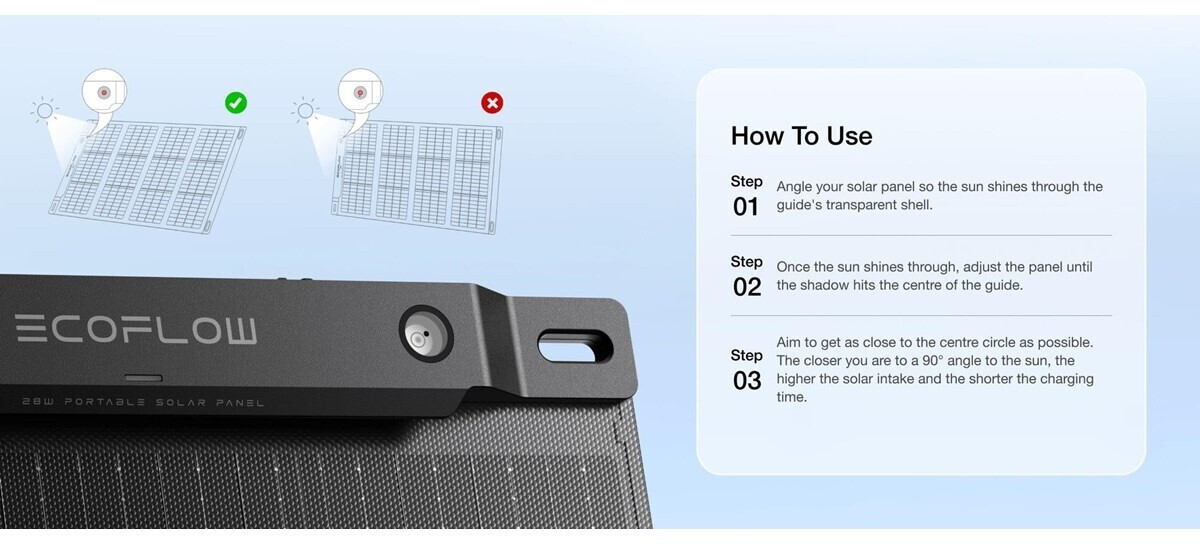 ECOFLOW

28W PORTABLE SOLAR PANEL

How To Use

Step 01 Angle your solar panel so the sun shines through the guide's transparent shell.

Step 02 Once the sun shines through, adjust the panel until the shadow hits the centre of the guide.

Step 03 Aim to get as close to the centre circle as possible. The closer you are to a 90° angle to the sun, the higher the solar intake and the shorter the charging time.