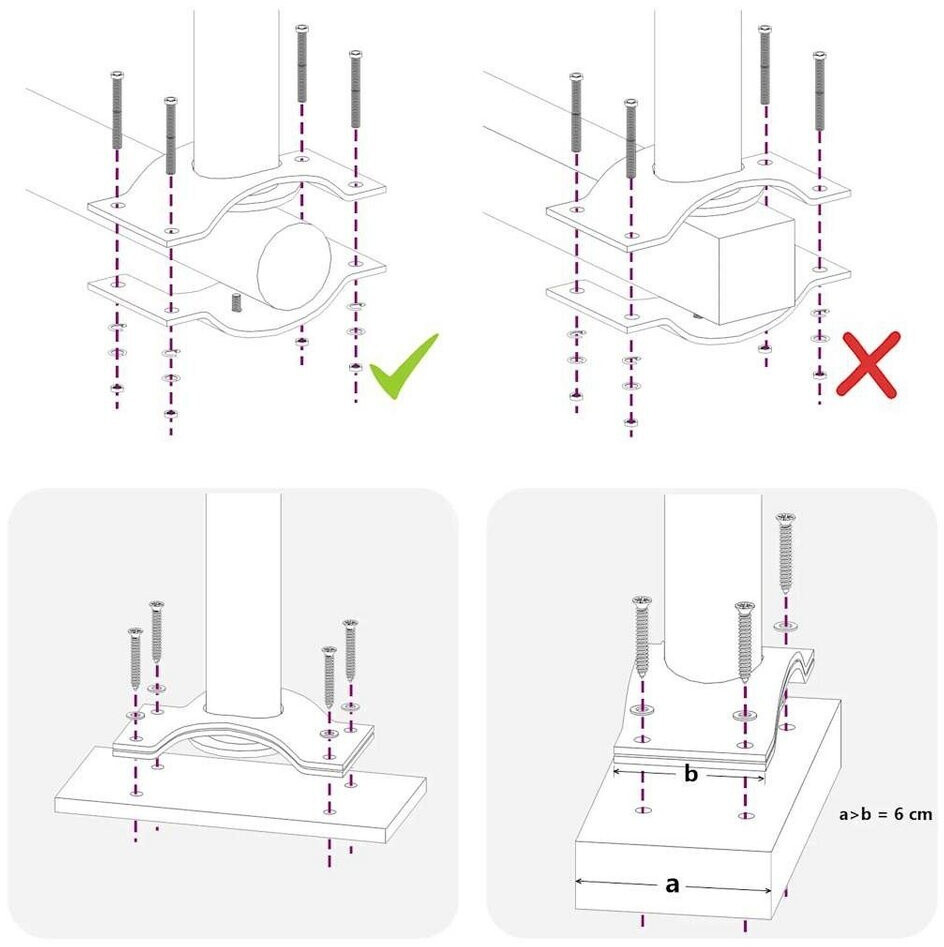 b

a>b = 6 cm

a