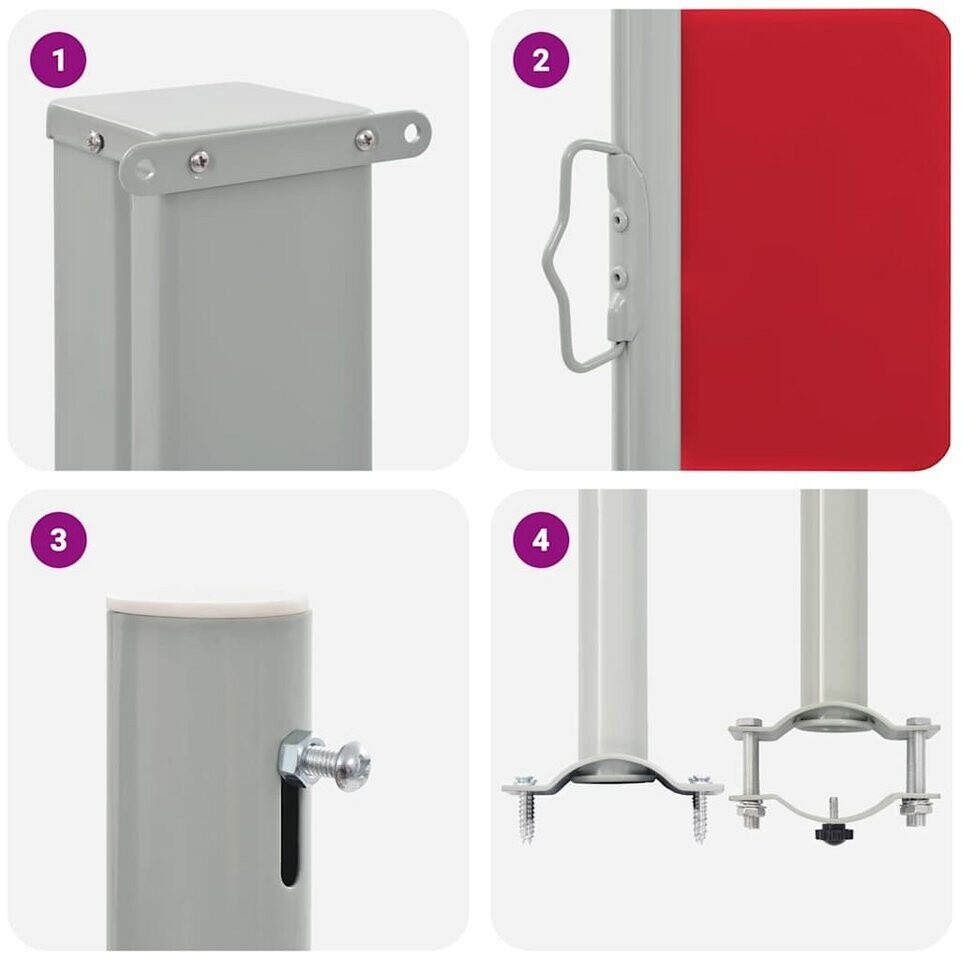 1

2

3

4