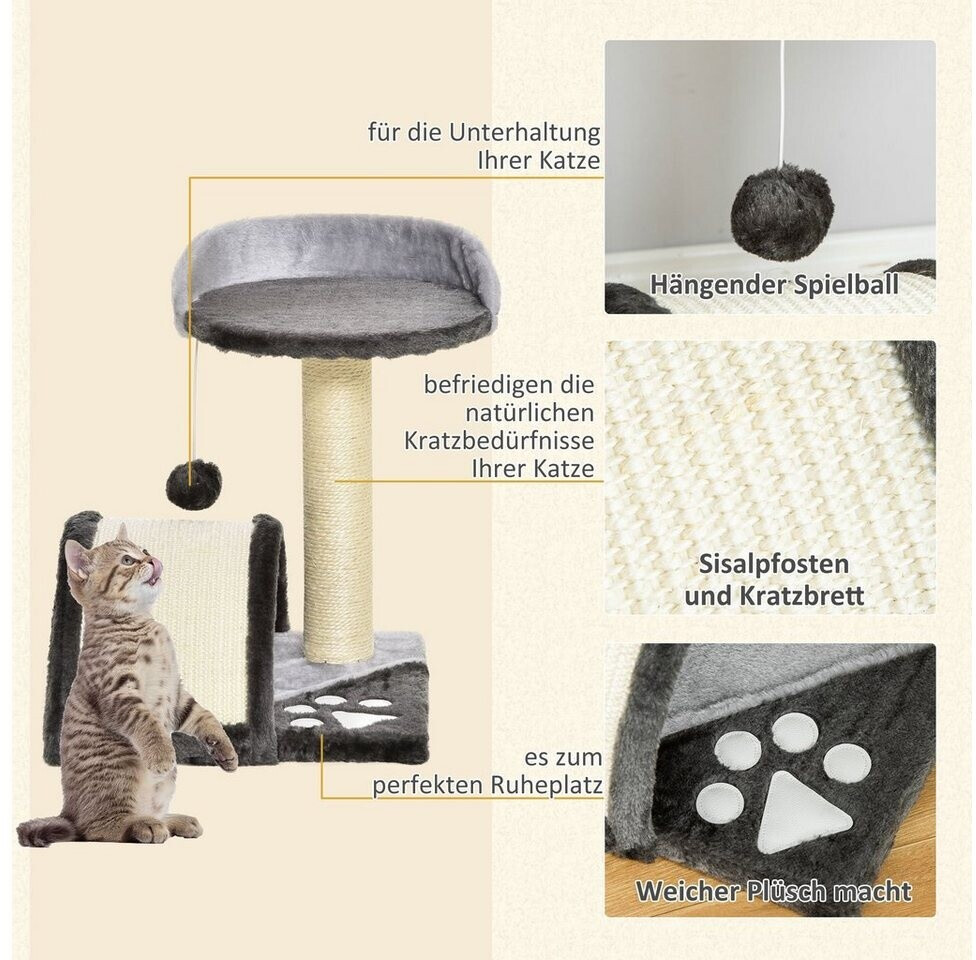 für die Unterhaltung Ihrer Katze

Hängender Spielball

befriedigen die natürlichen Kratzbedürfnisse Ihrer Katze

Sisalpfosten und Kratzbrett

es zum perfekten Ruheplatz

Weicher Plüsch macht