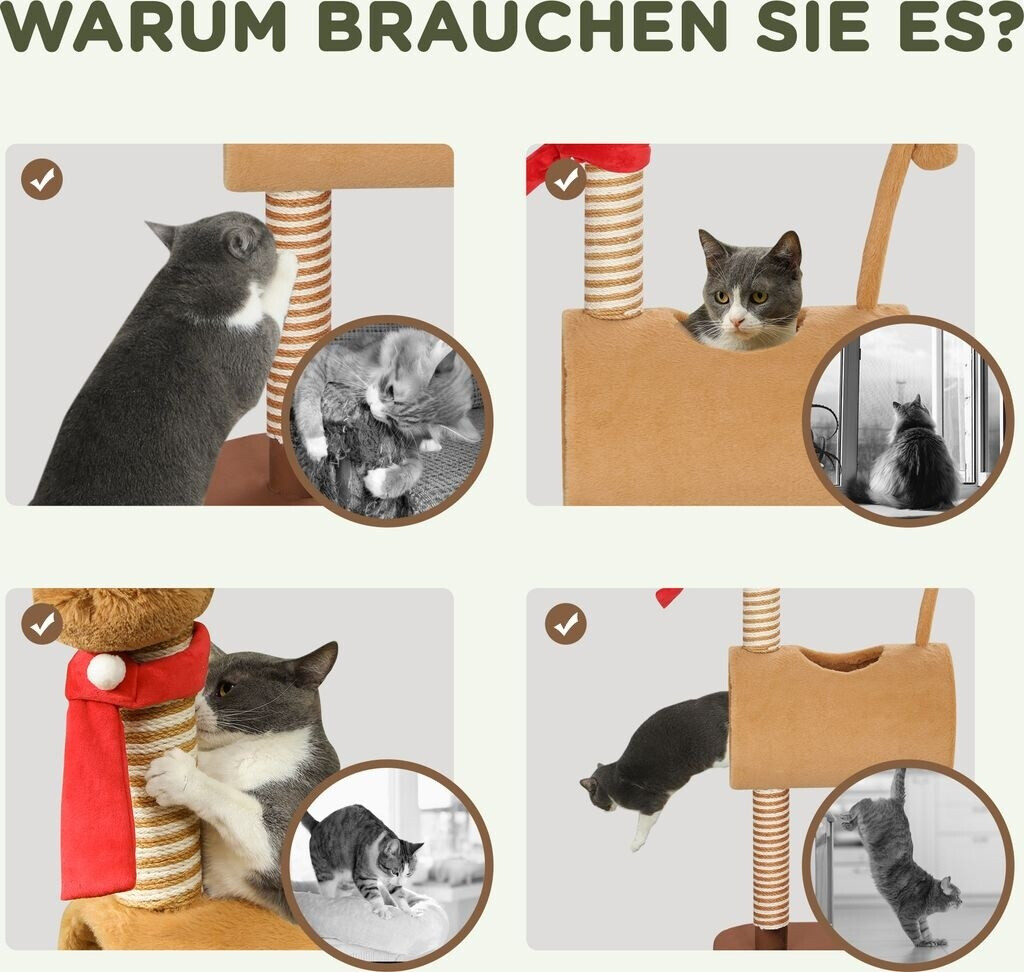 WARUM BRAUCHEN SIE ES?