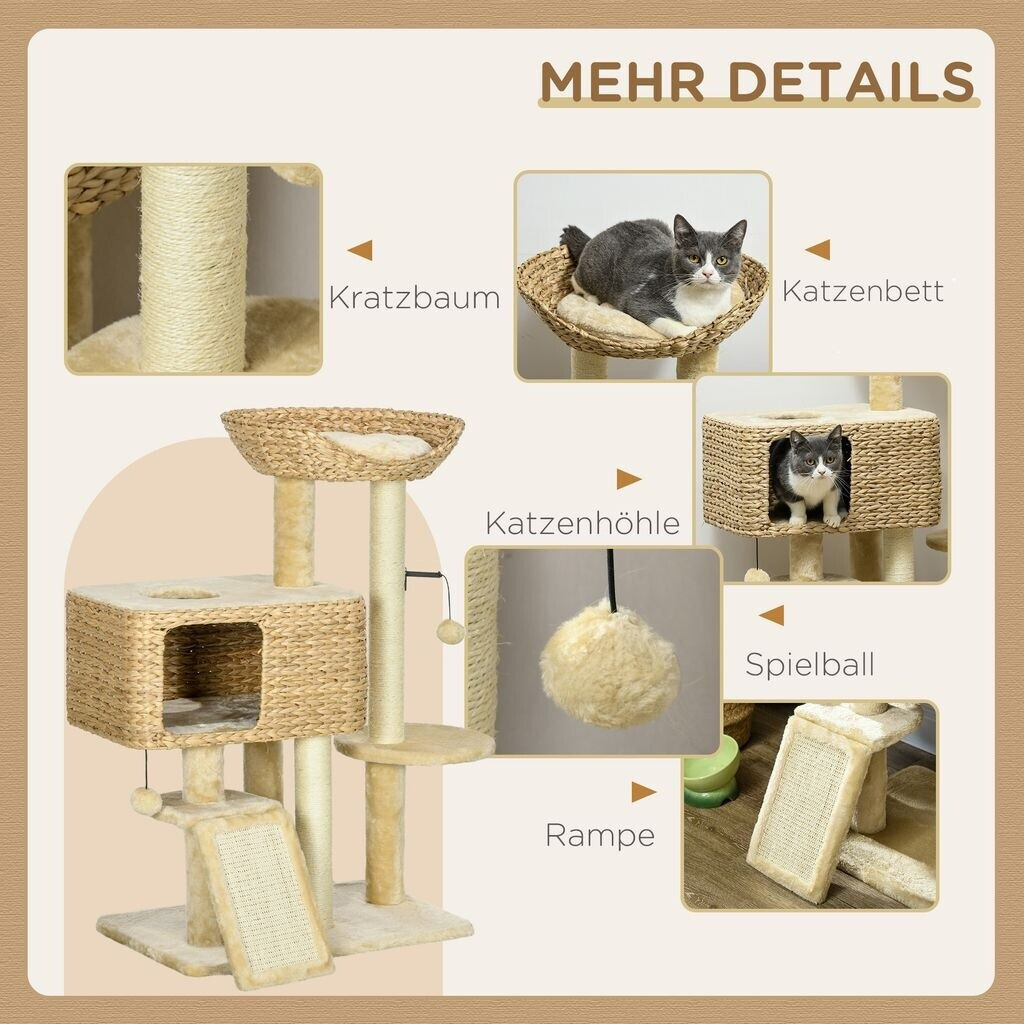 MEHR DETAILS

Kratzbaum

Katzenbett

Katzenhöhle

Spielball

Rampe