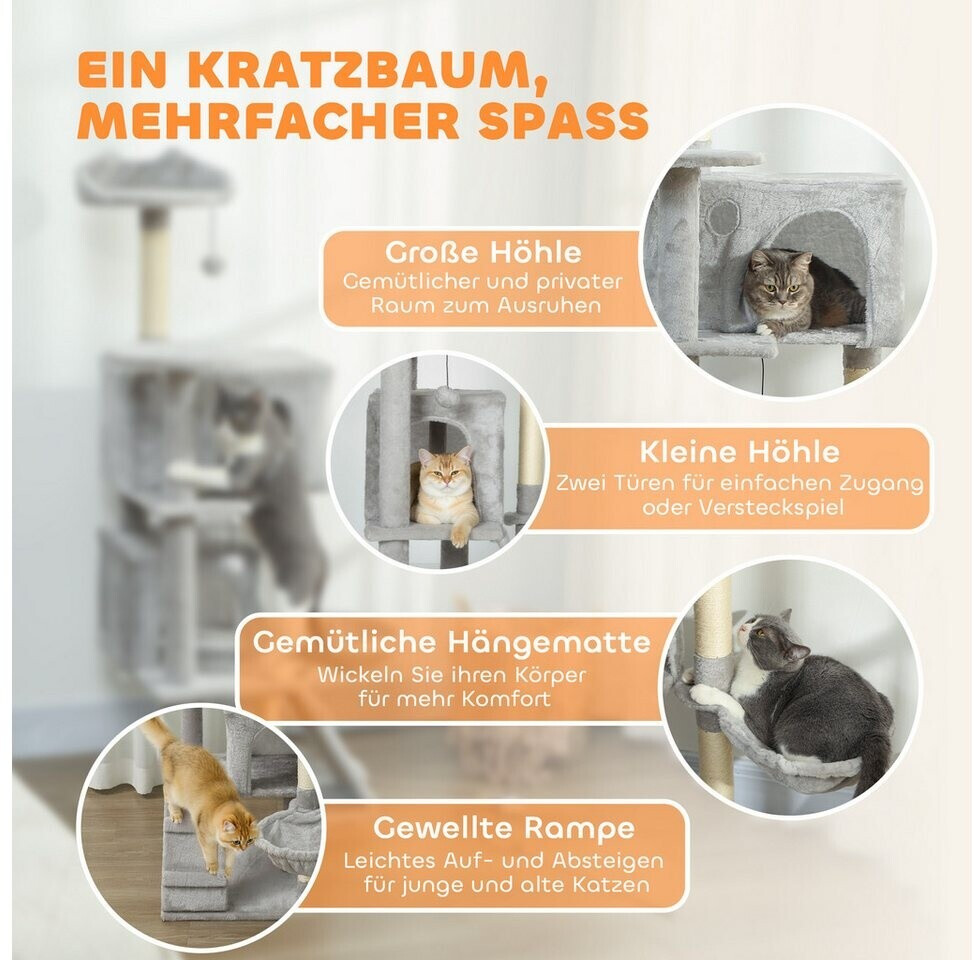 EIN KRATZBAUM, MEHRFACHER SPASS

Große Höhle
Gemütlicher und privater Raum zum Ausruhen

Kleine Höhle
Zwei Türen für einfachen Zugang oder Versteckspiel

Gemütliche Hängematte
Wickeln Sie ihren Körper für mehr Komfort

Gewellte Rampe
Leichtes Auf- und Absteigen für junge und alte Katzen