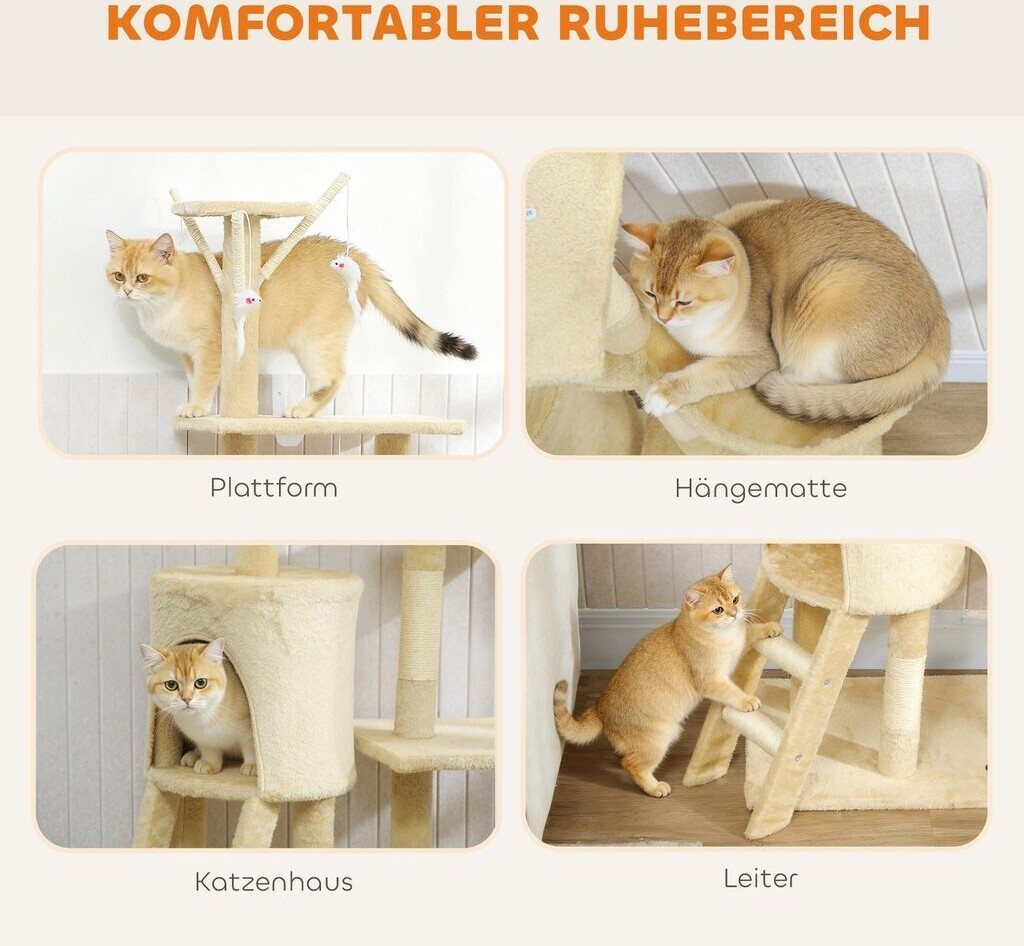 KOMFORTABLER RUHEBEREICH

Plattform

Hängematte

Katzenhaus

Leiter