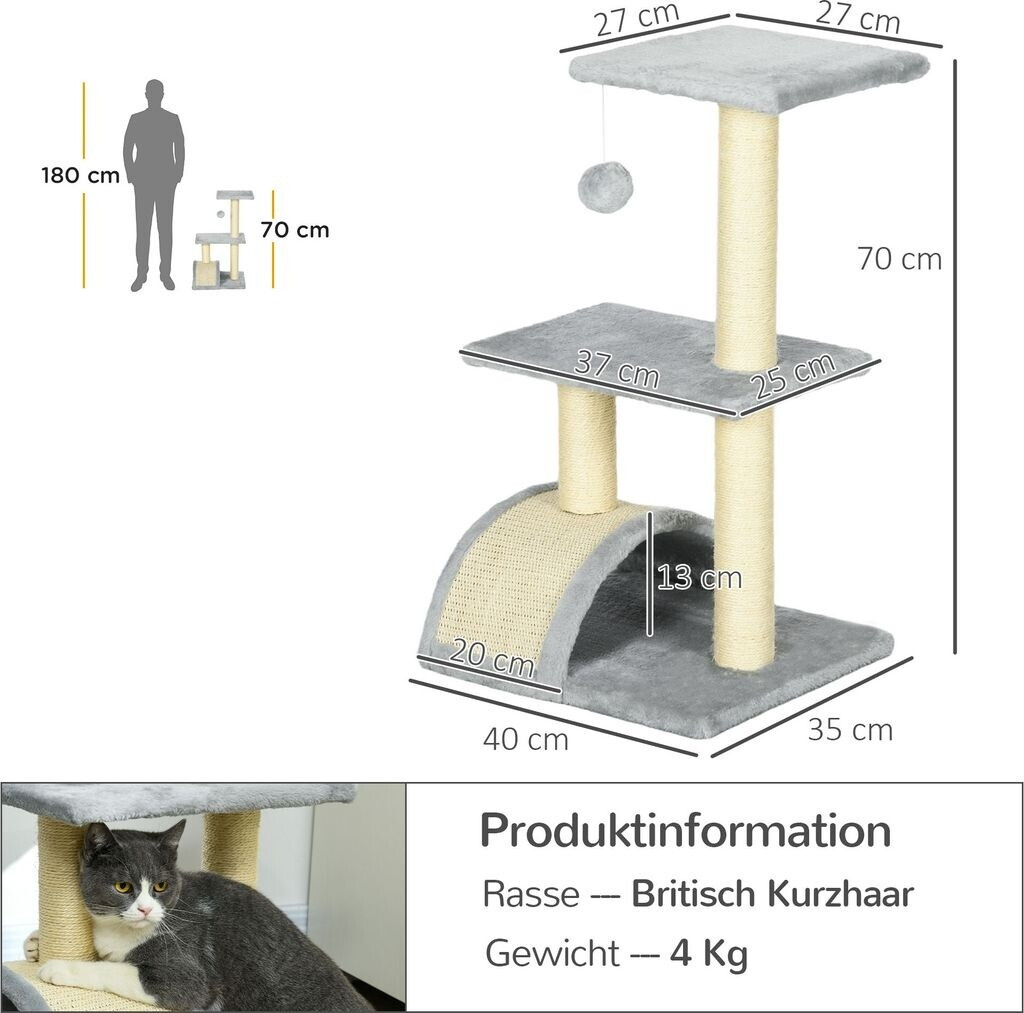 180 cm
70 cm
27 cm
27 cm
70 cm
37 cm
25 cm
13 cm
20 cm
40 cm
35 cm

Produktinformation
Rasse --- Britisch Kurzhaar
Gewicht --- 4 Kg