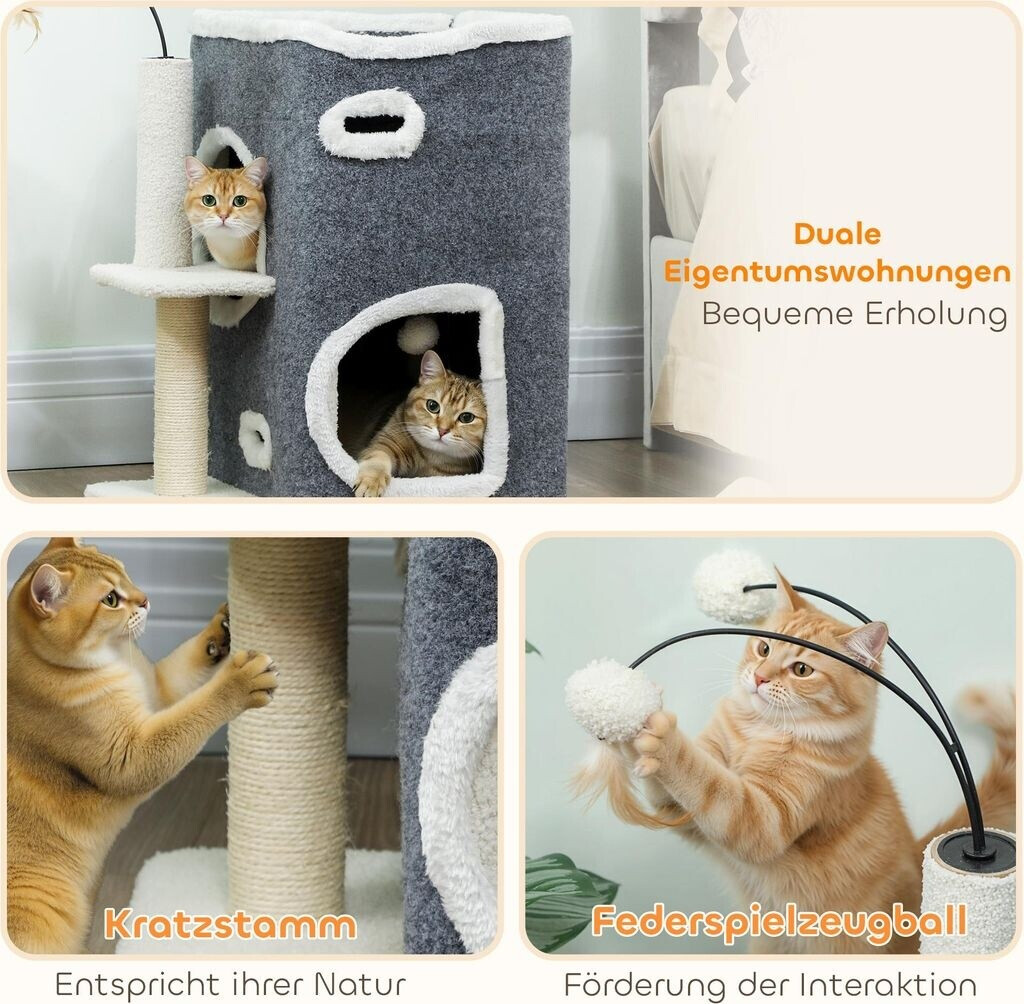 Duale Eigentumswohnungen
Bequeme Erholung

Kratzstamm
Entspricht ihrer Natur

Federspielzeugball
Förderung der Interaktion