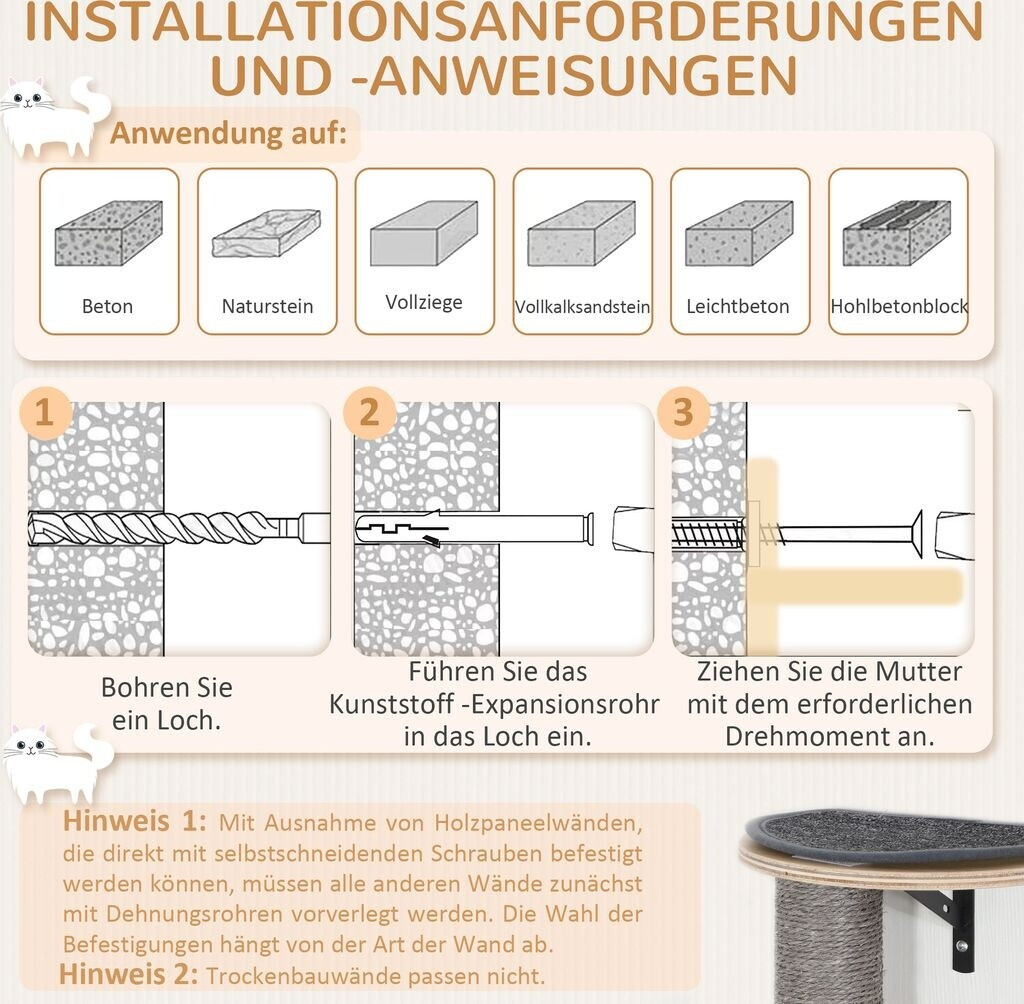 INSTALLATIONSANFORDERUNGEN UND -ANWEISUNGEN

Anwendung auf:

Beton

Naturstein

Vollziege

Vollkalksandstein

Leichtbeton

Hohlbetonblock

1

Bohren Sie ein Loch.

2

Führen Sie das Kunststoff -Expansionsrohr in das Loch ein.

3

Ziehen Sie die Mutter mit dem erforderlichen Drehmoment an.

Hinweis 1: Mit Ausnahme von Holzpaneelwänden, die direkt mit selbstschneidenden Schrauben befestigt werden können, müssen alle anderen Wände zunächst mit Dehnungsrohren vorverlegt werden. Die Wahl der Befestigungen hängt von der Art der Wand ab.

Hinweis 2: Trockenbauwände passen nicht.